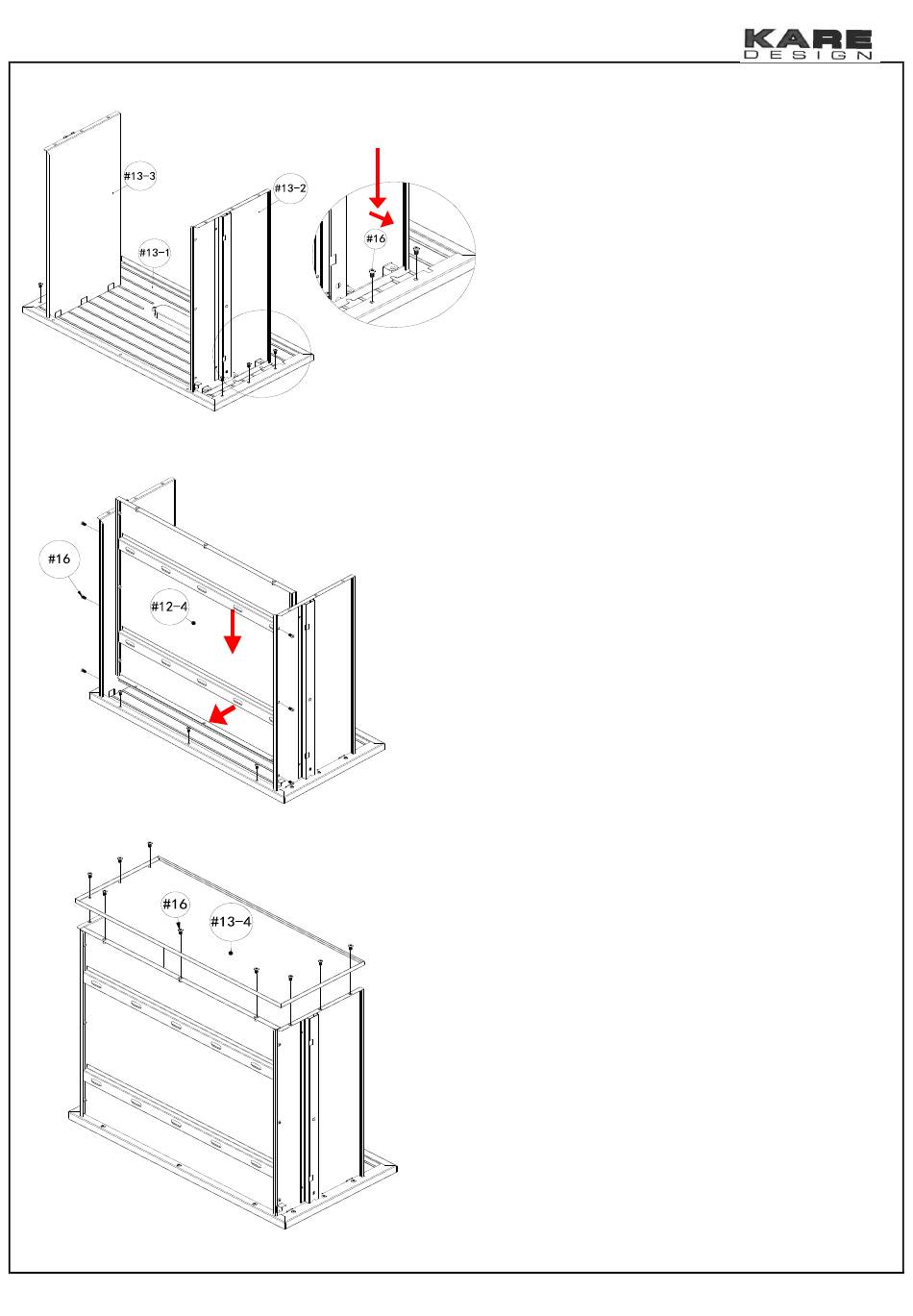 KARE
DESIGN

#13-3
#13-2
#13-1
#16

#16
#12-4

#16
#13-4