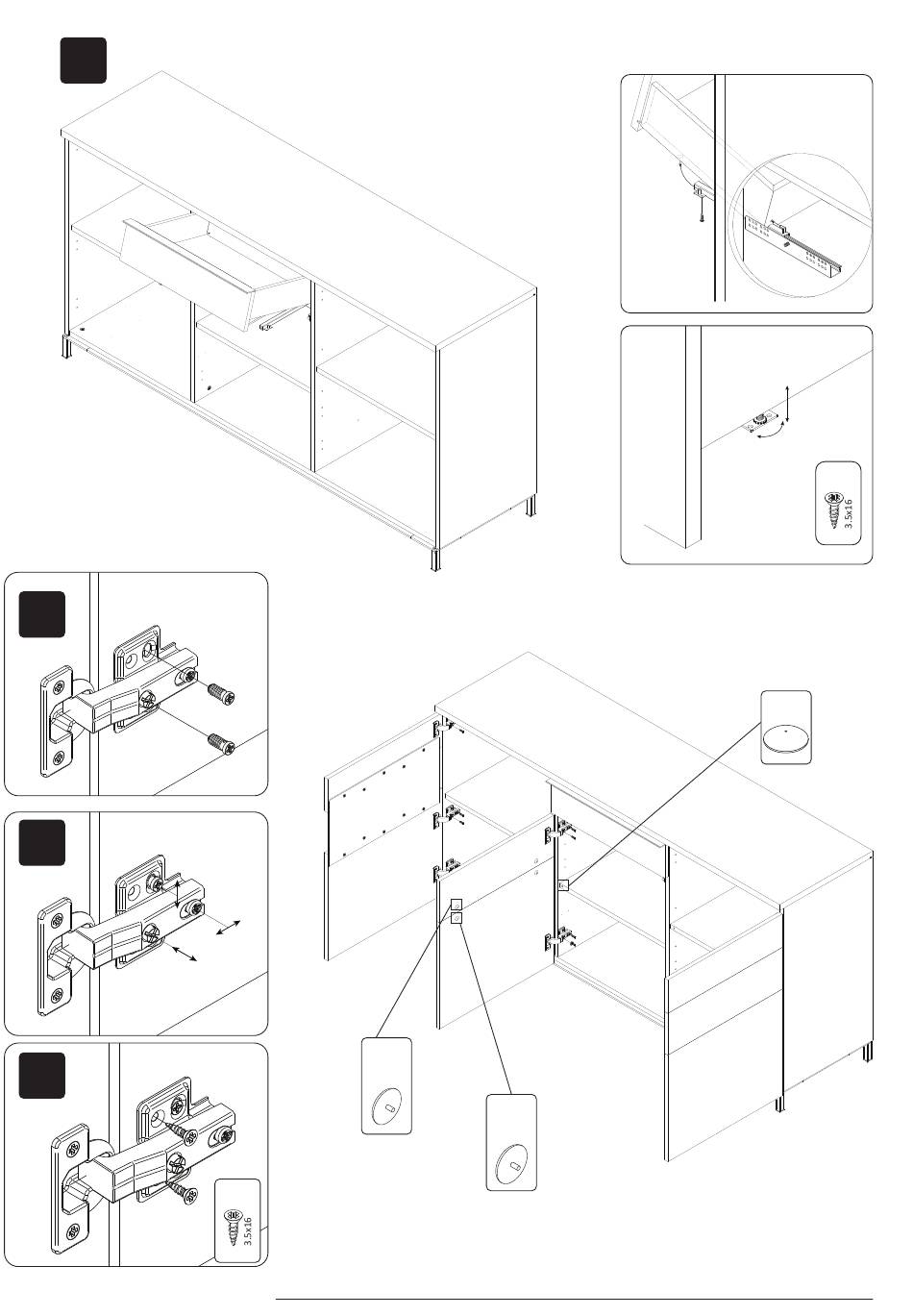 3.5x16

3.5x16