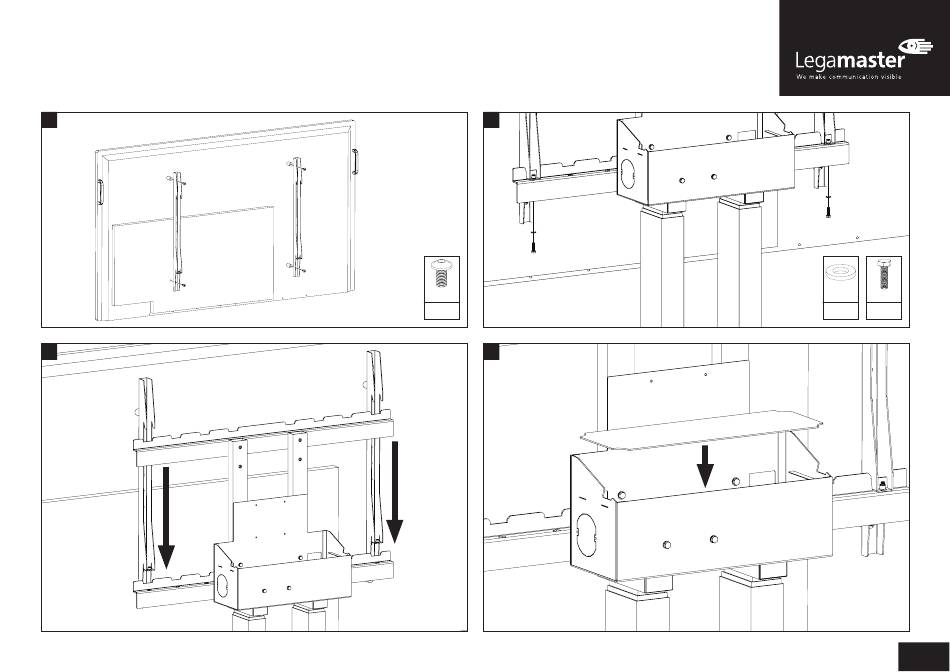 Legamaster
We make communication visible