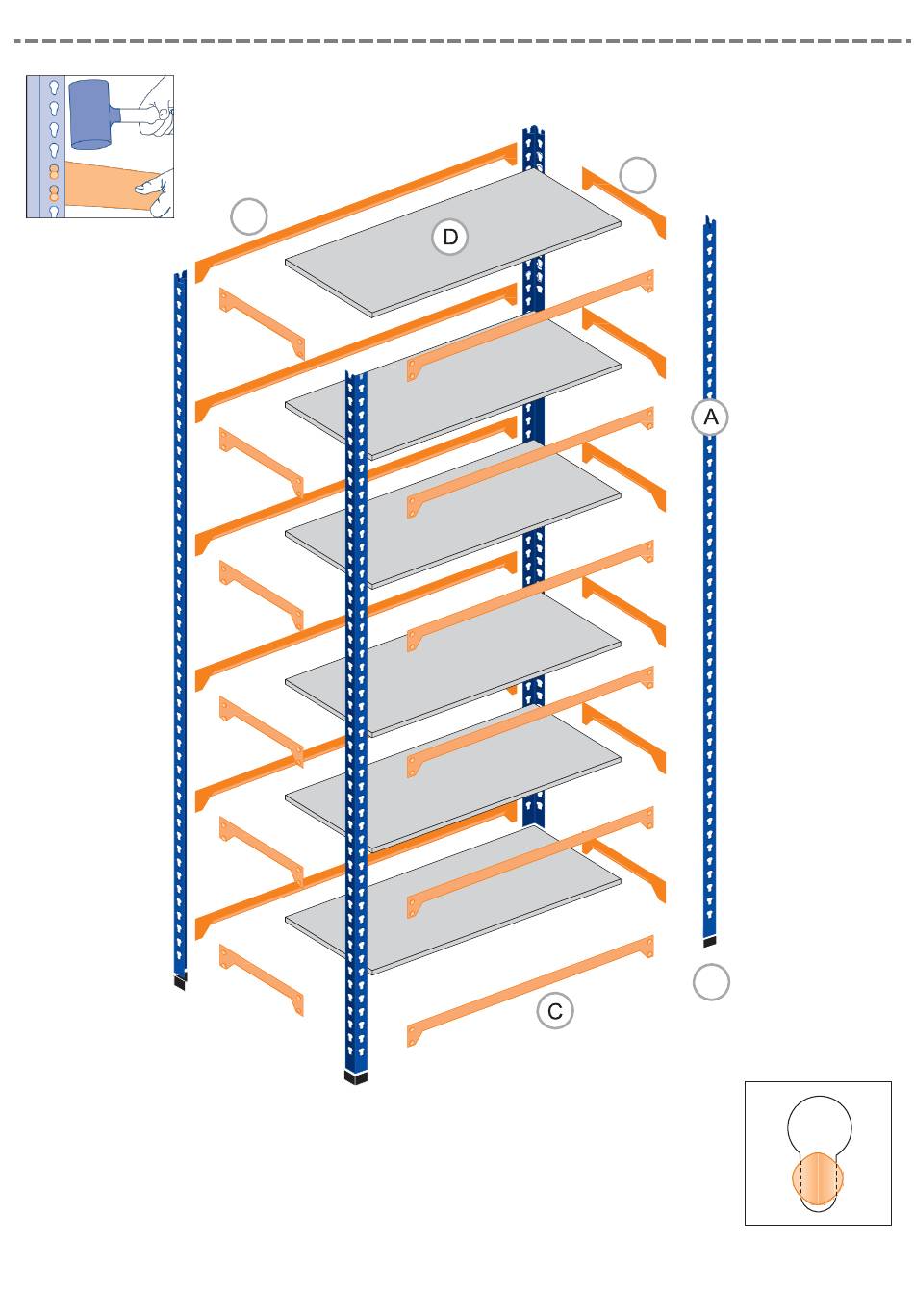 D

A

C