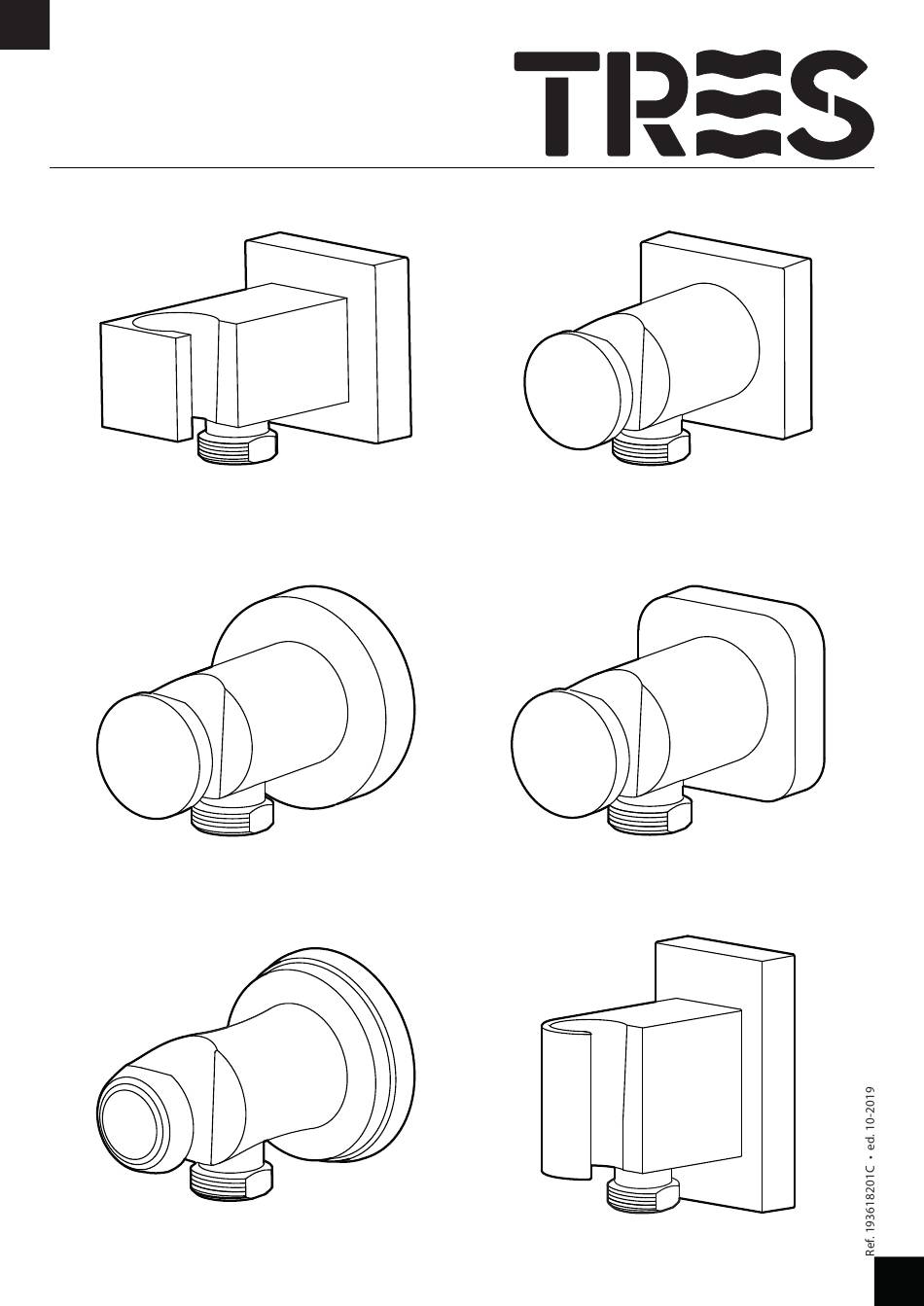 TRES

Ref. 193618201C • ed. 10-2019