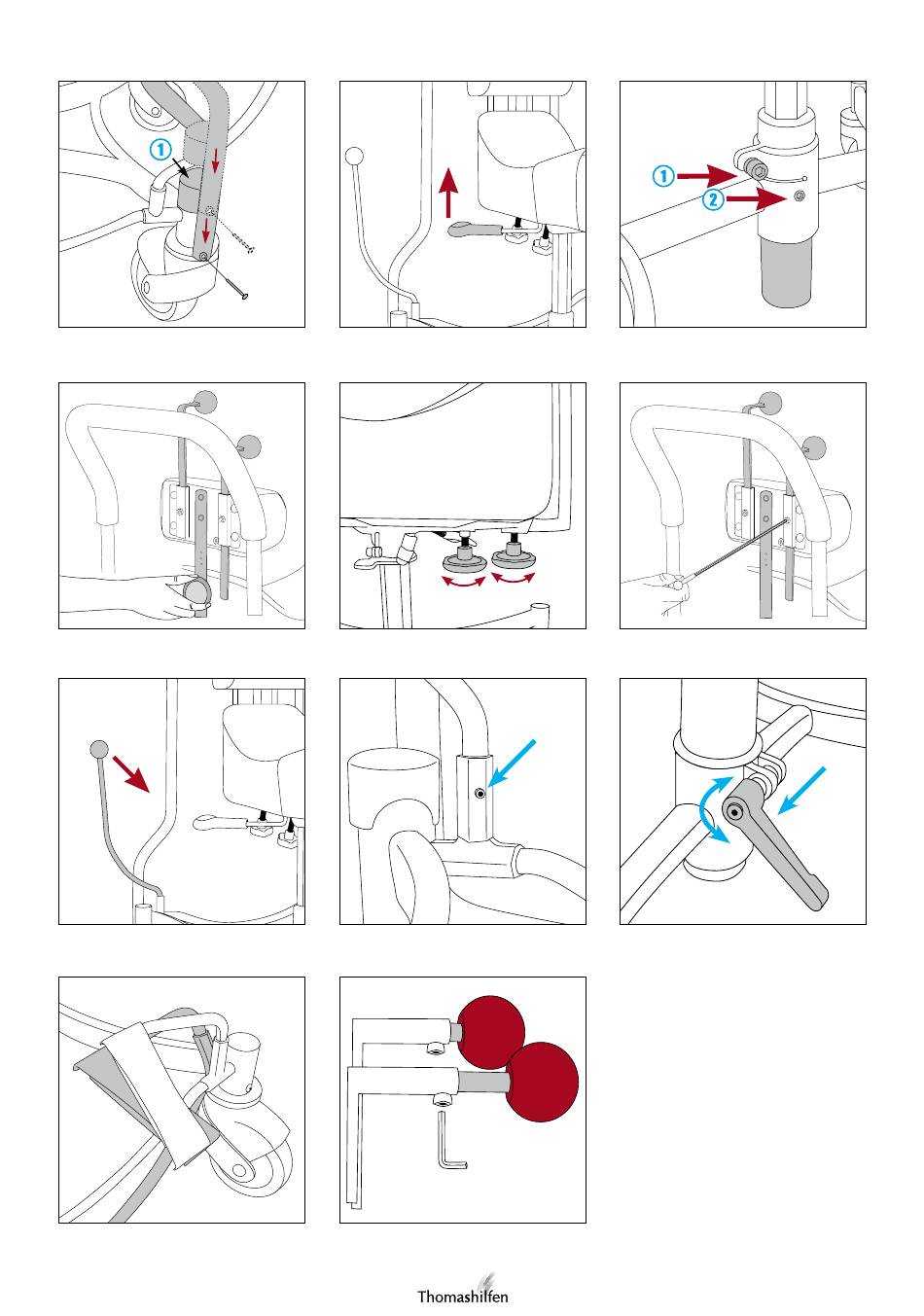 1

1
2

Thomashilfen