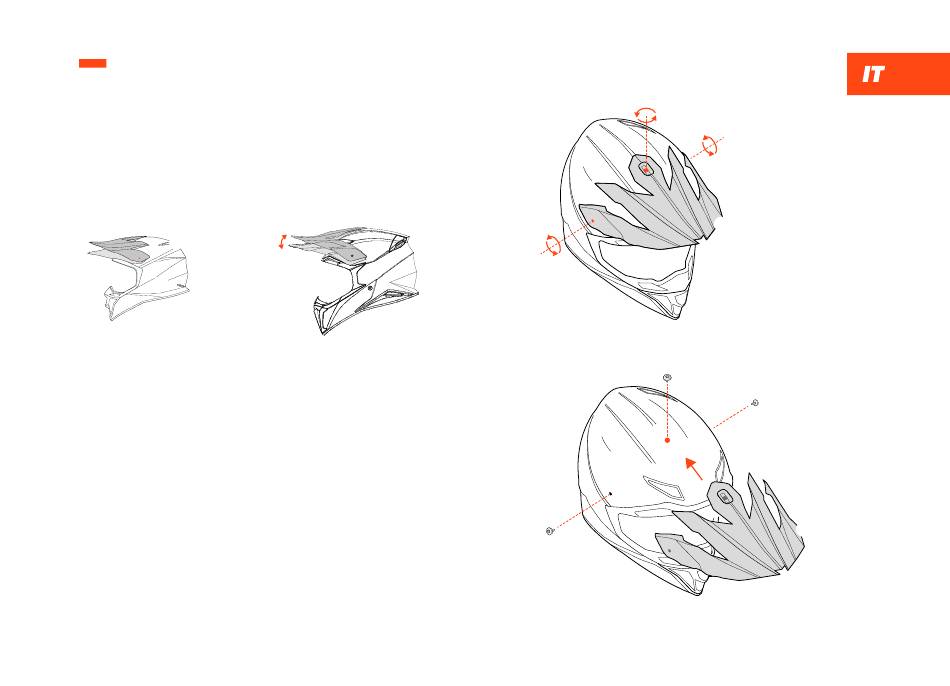 IT