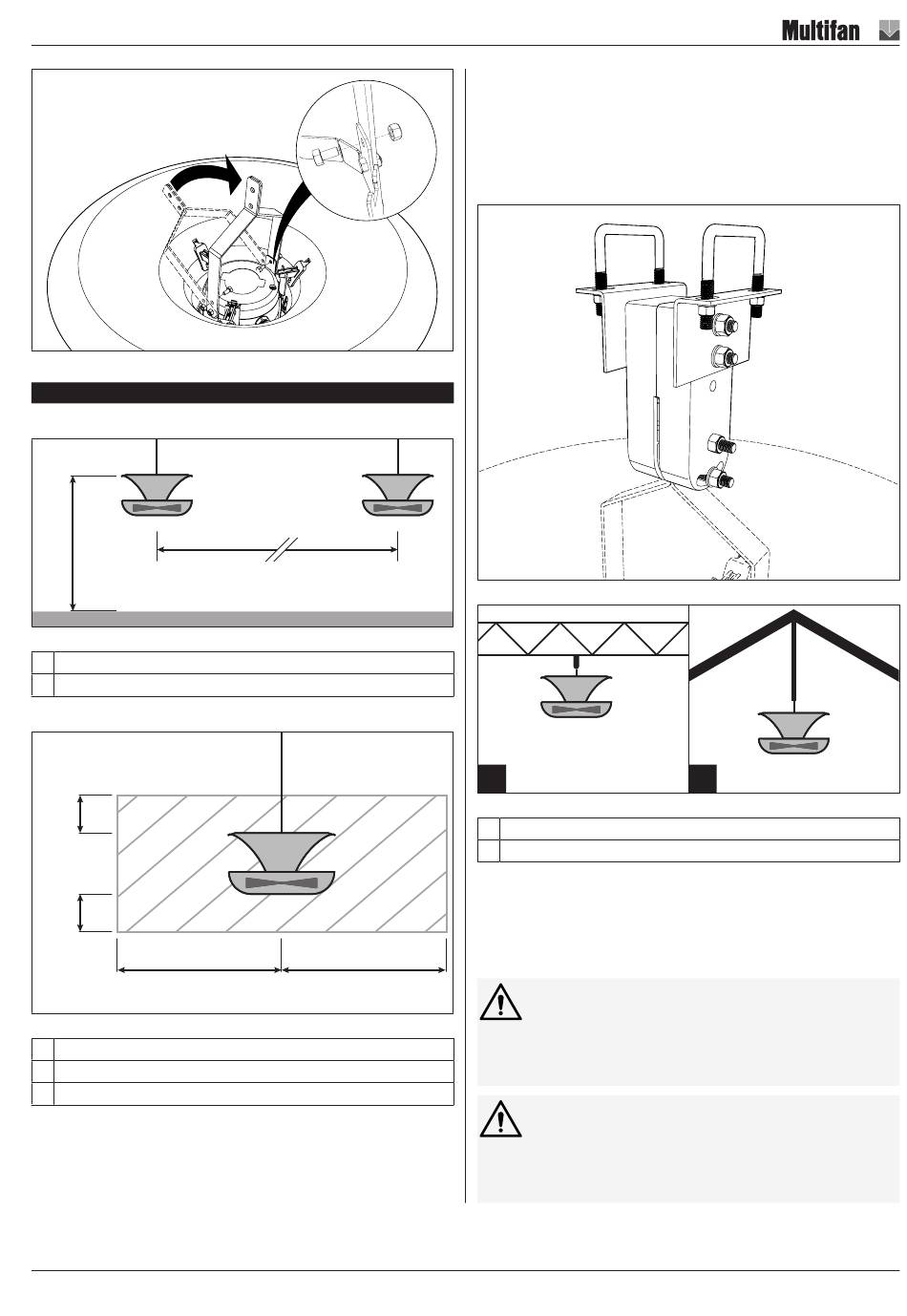 Multifan