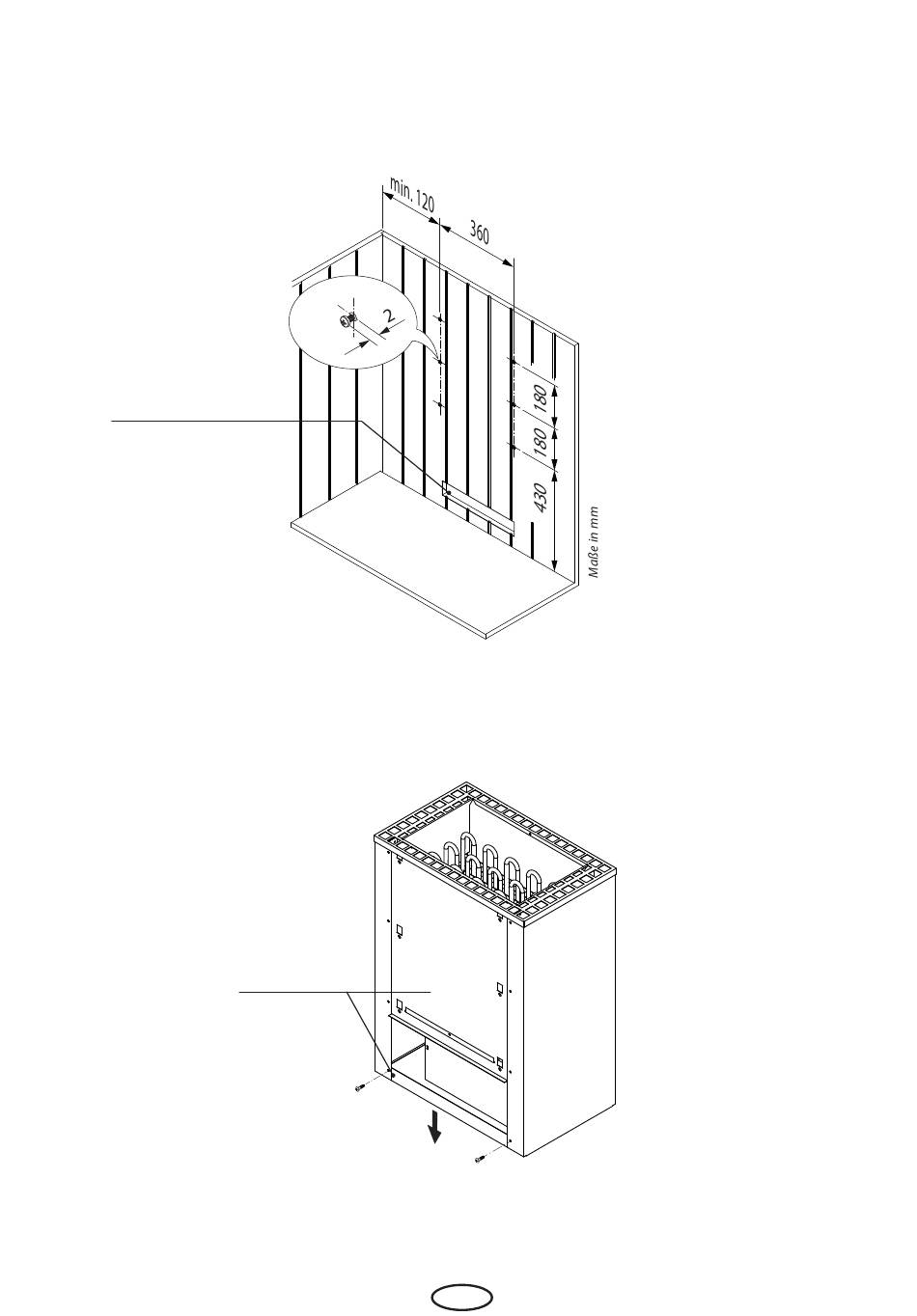 min. 120

360

2

180

180

430

Maße in mm