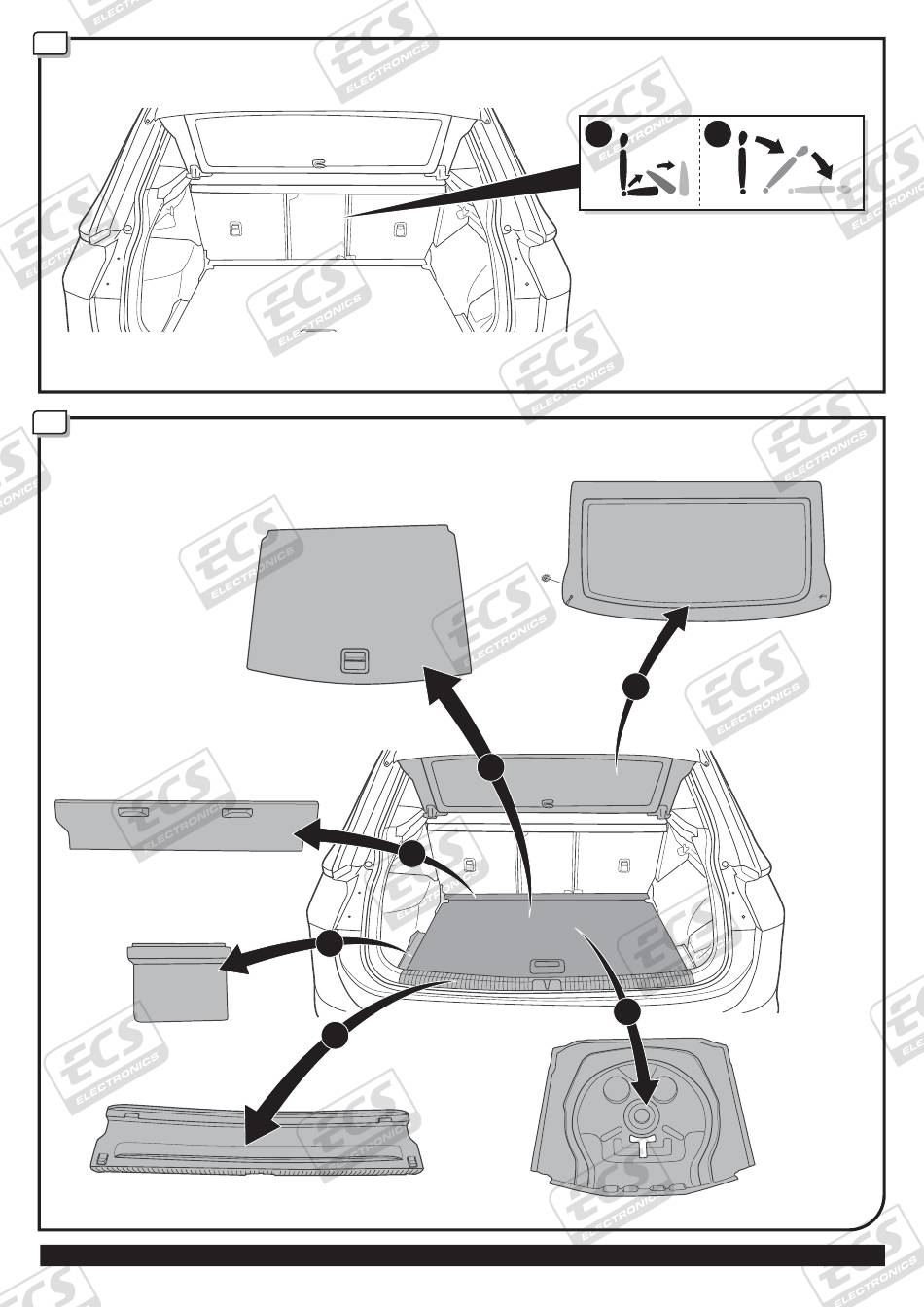 ECS ELECTRONICS