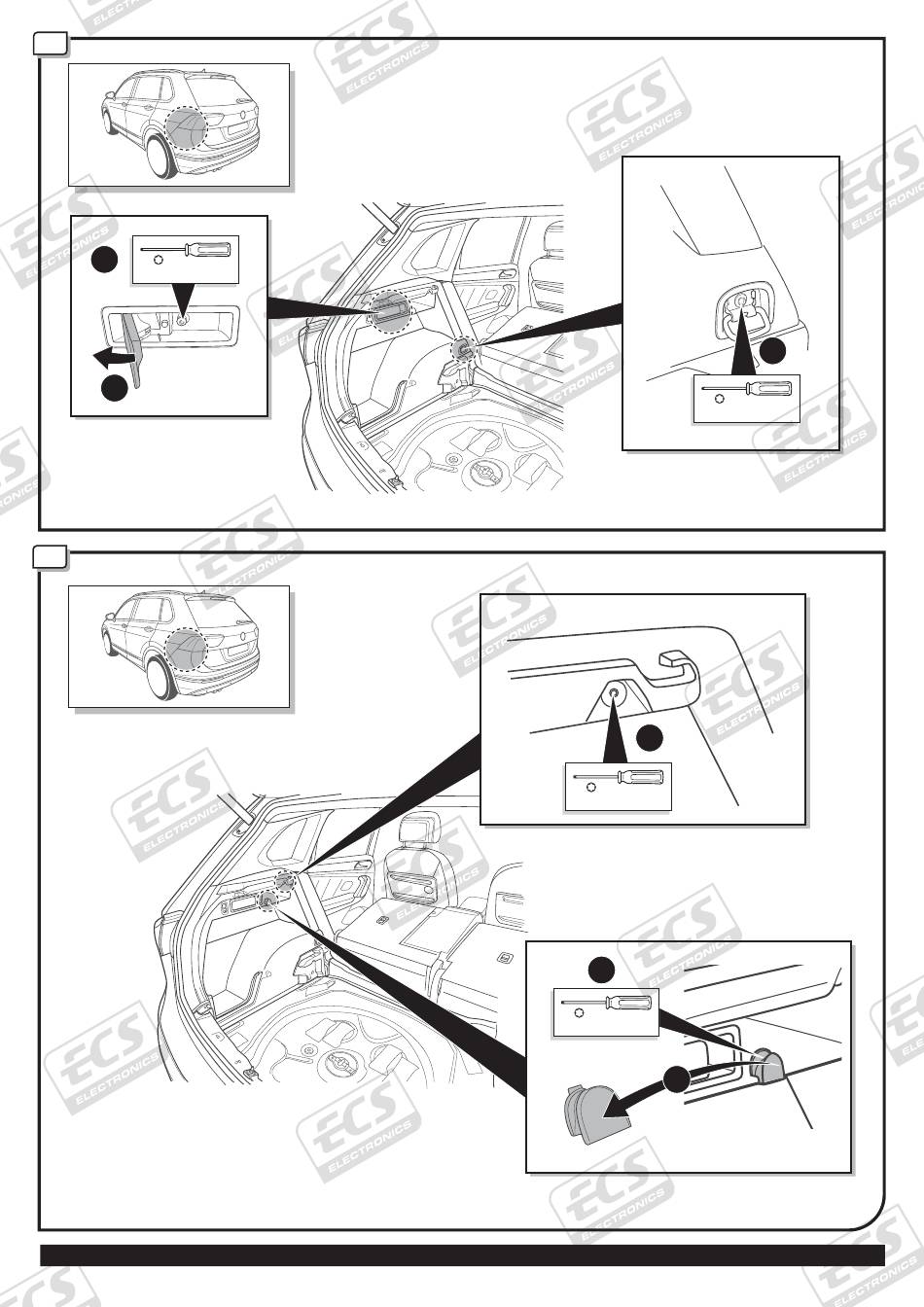 ECS ELECTRONICS