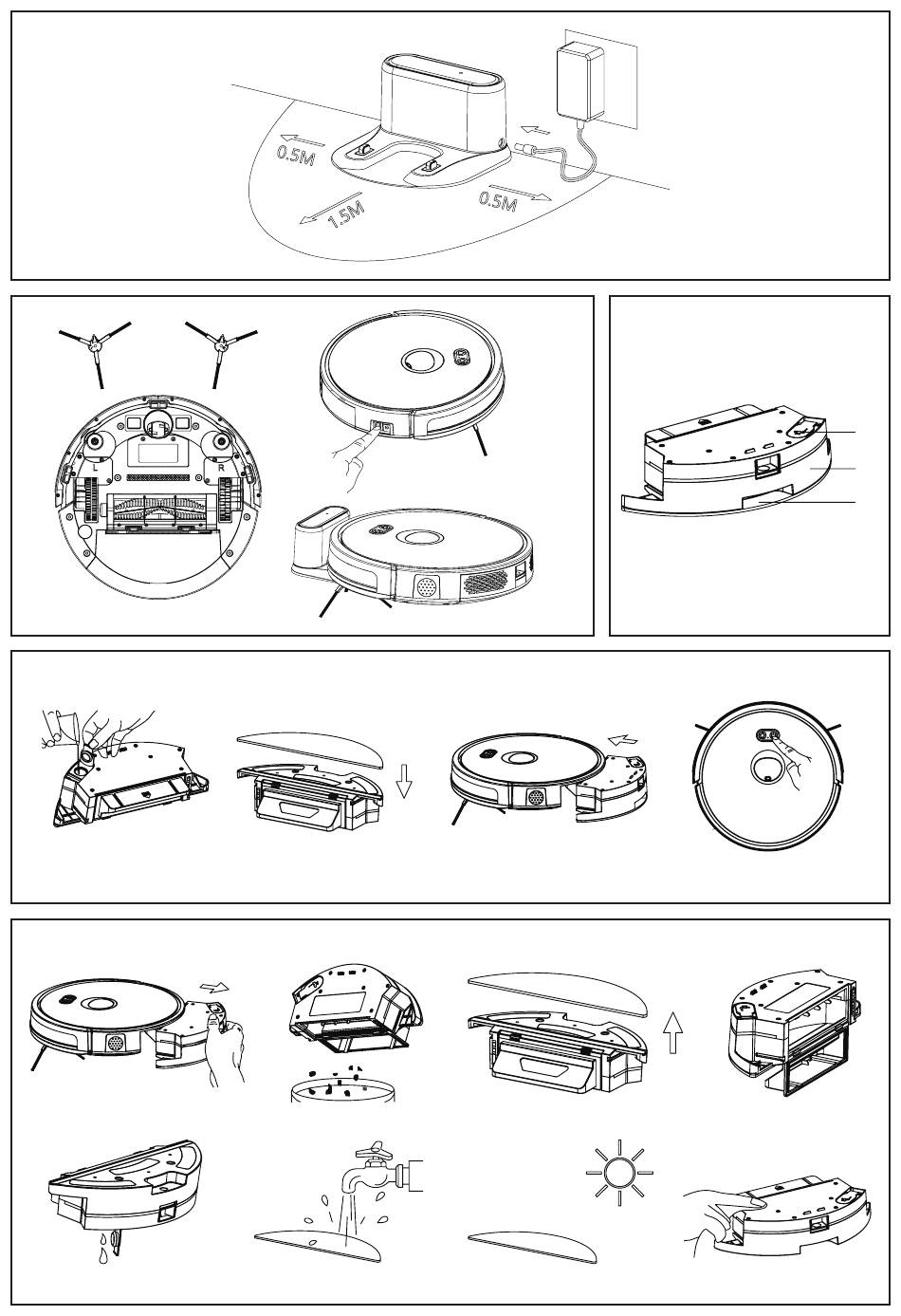 0.5M

1.5M

0.5M

L

R