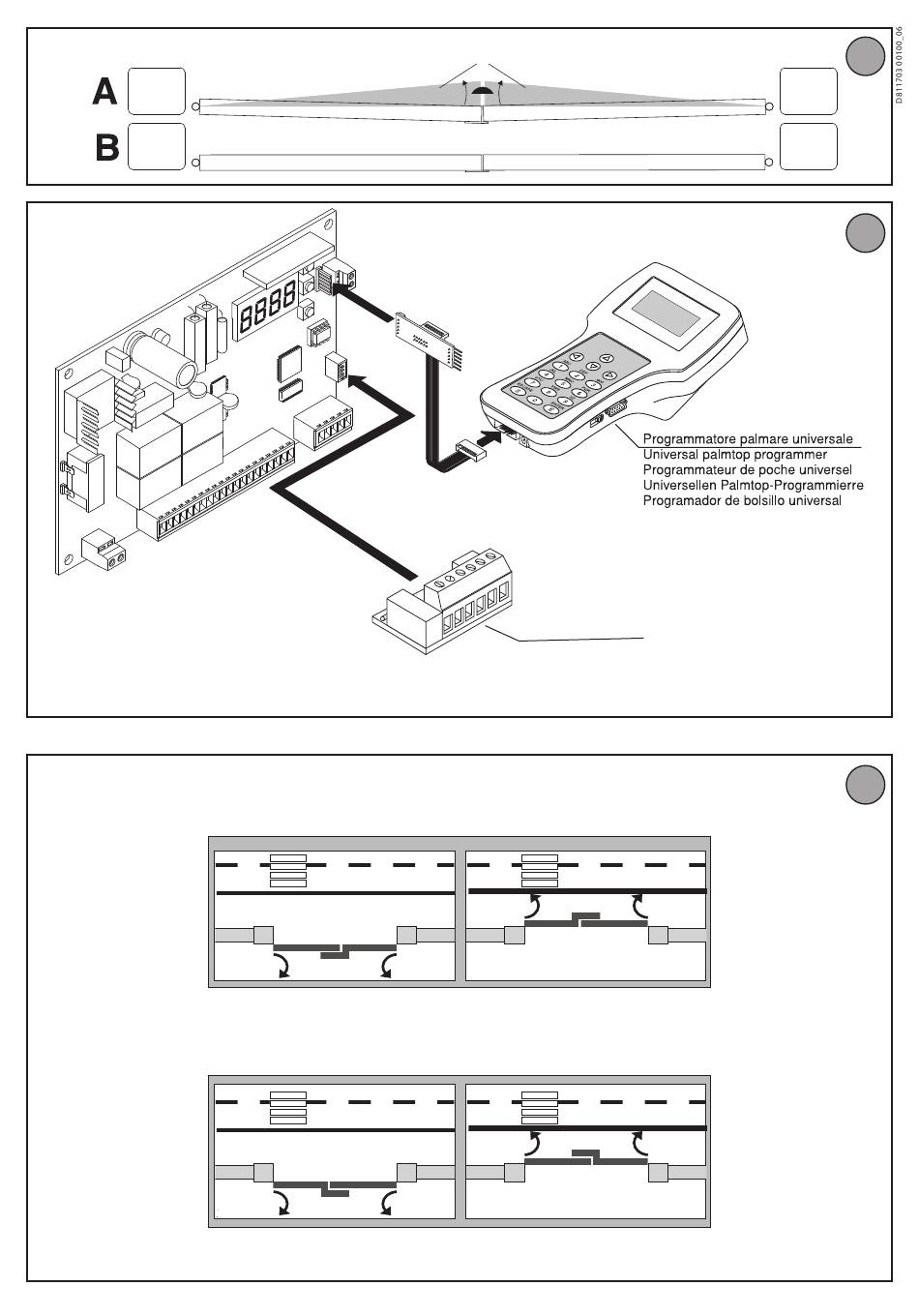 D811703 00100_06

A

B

8888

Programmatore palmare universale
Universal palmtop programmer
Programmateur de poche universel
Universellen Palmtop-Programmierre
Programador de bolsillo universal