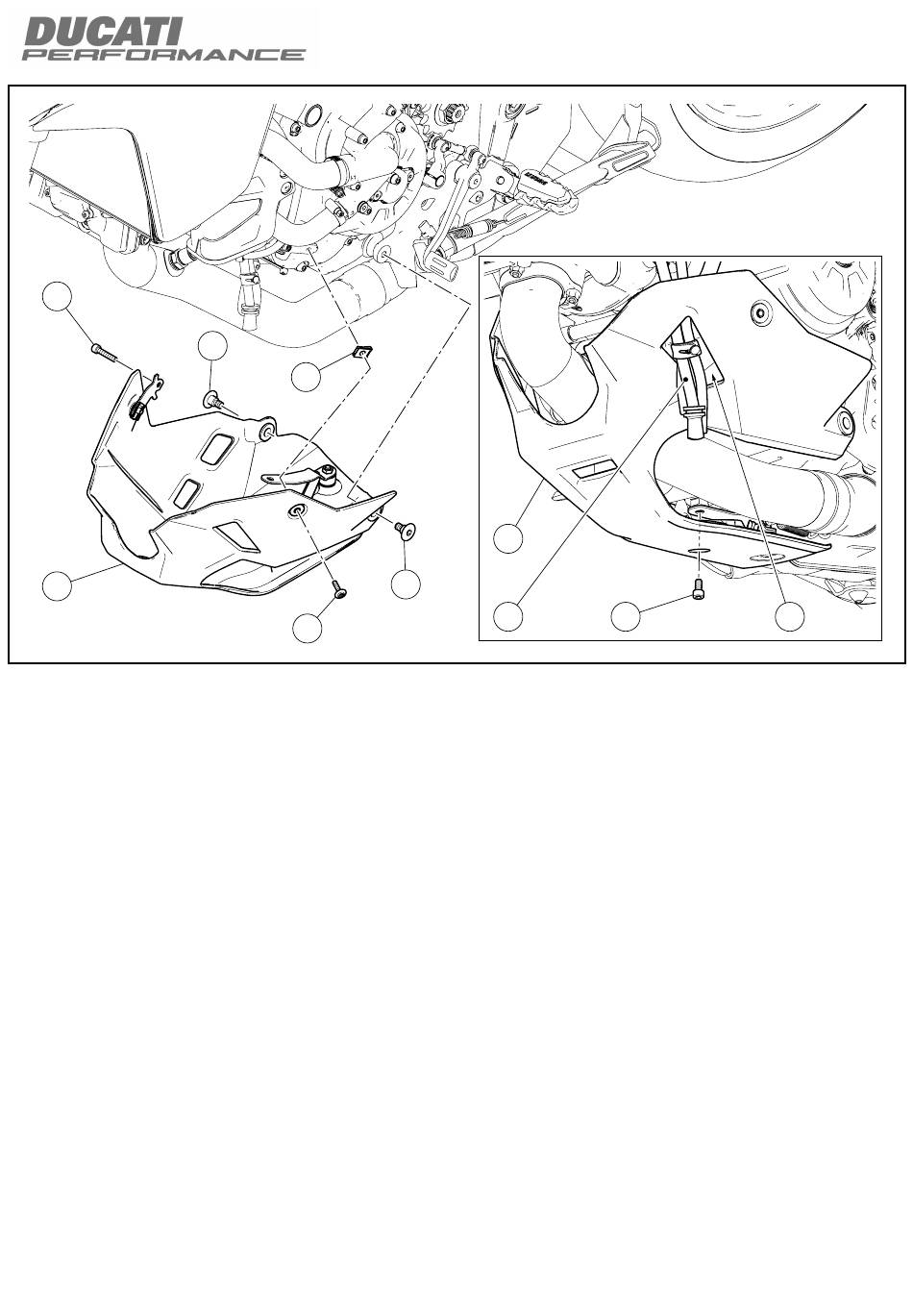 DUCATI
PERFORMANCE