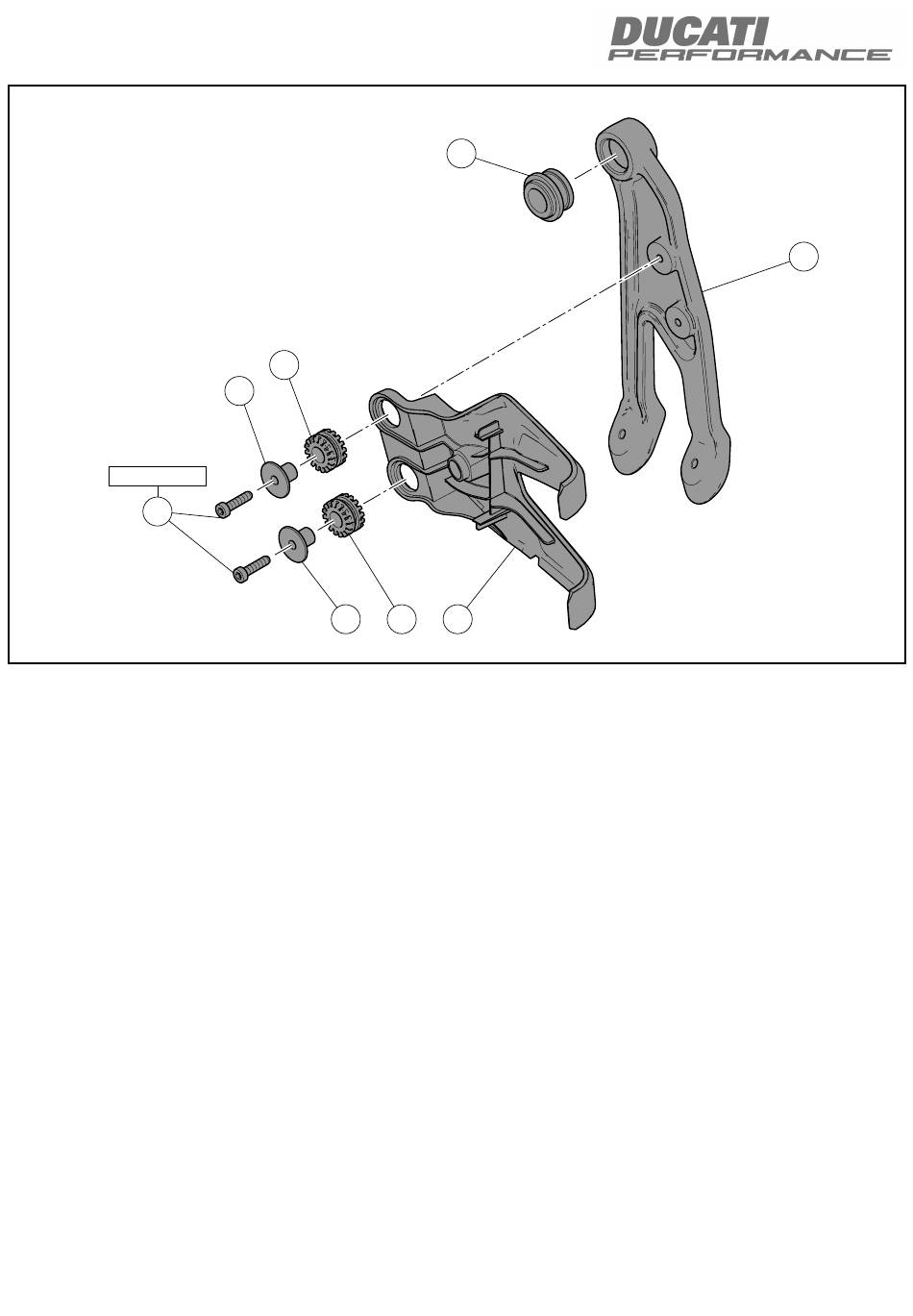 DUCATI
PERFORMANCE