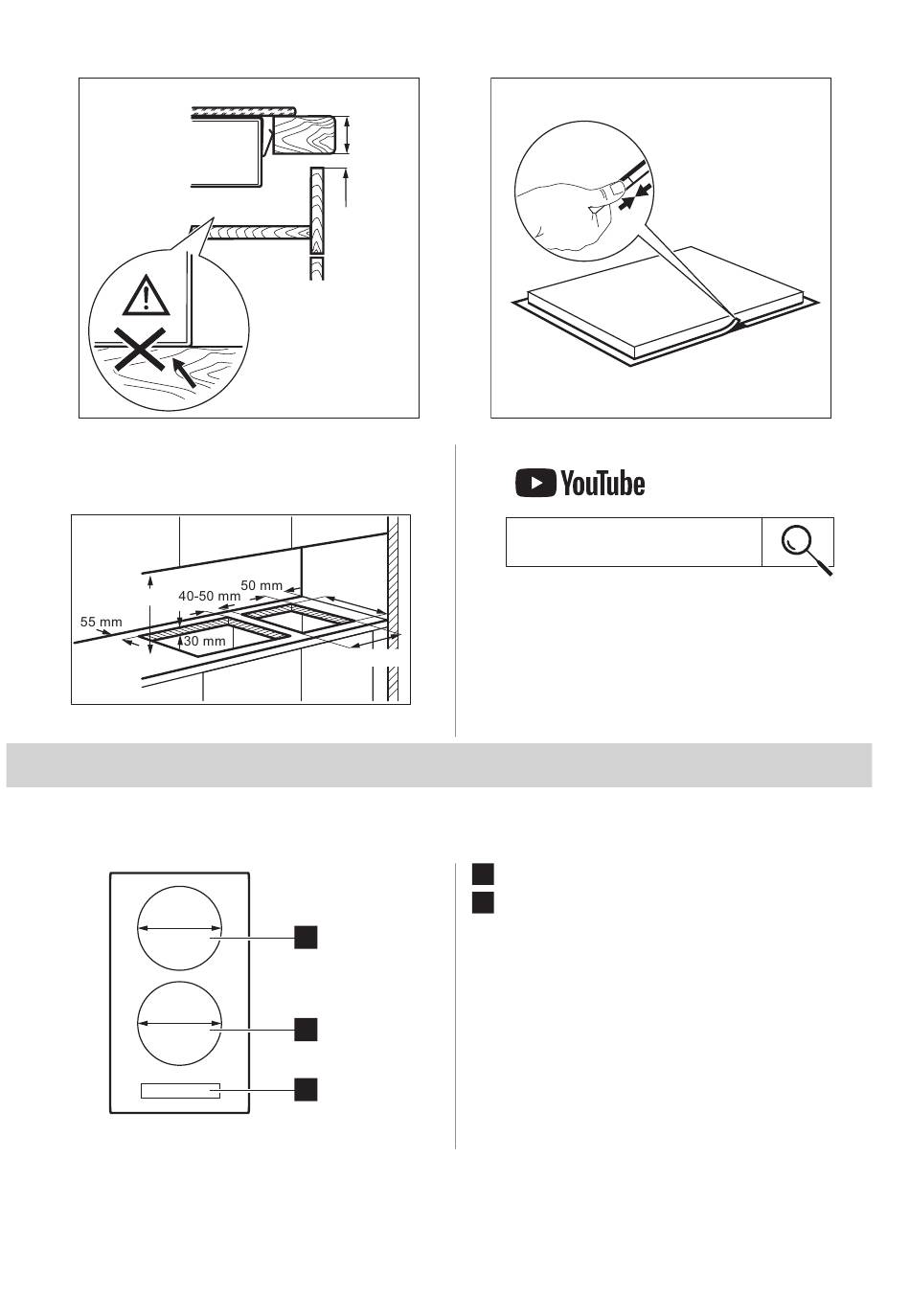 YouTube

50 mm
40-50 mm
55 mm
30 mm