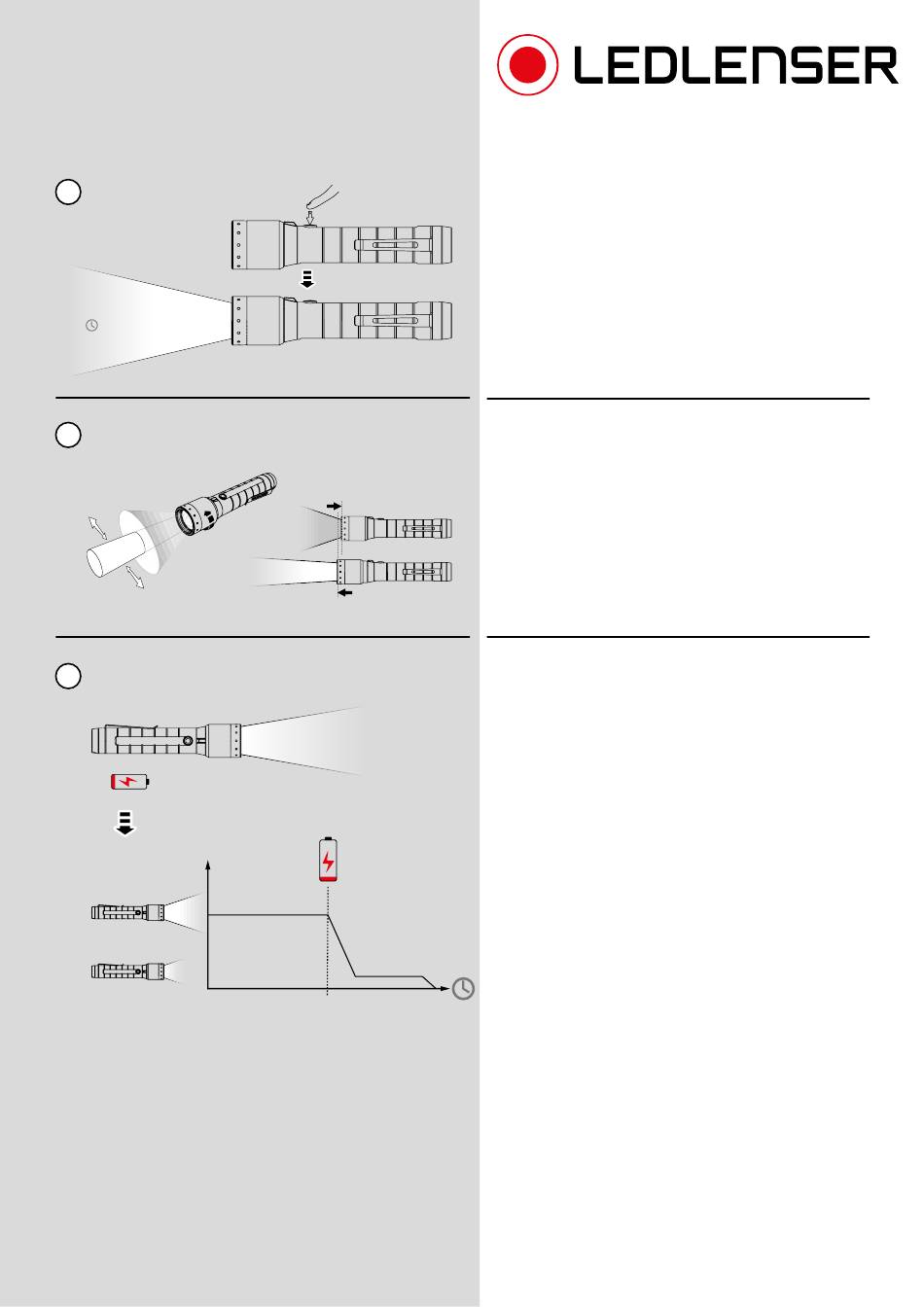 LEDLENSER