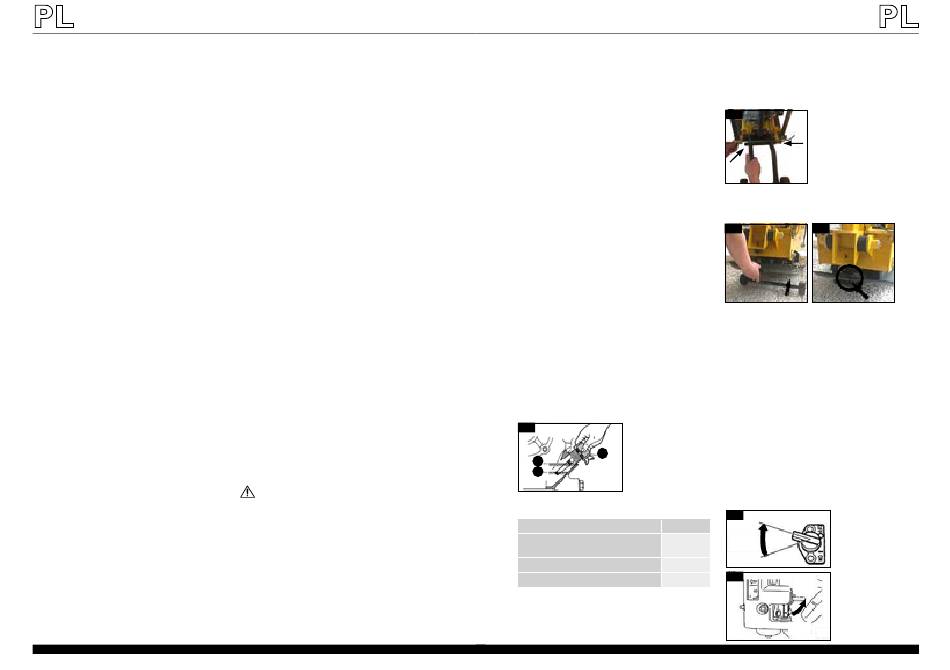 PL

PL