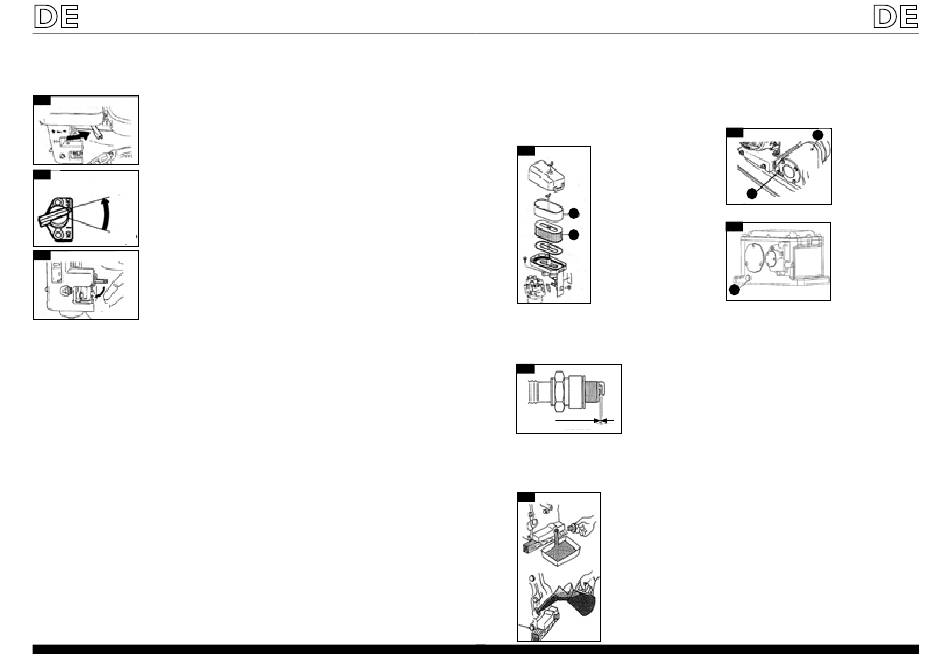 DE

DE