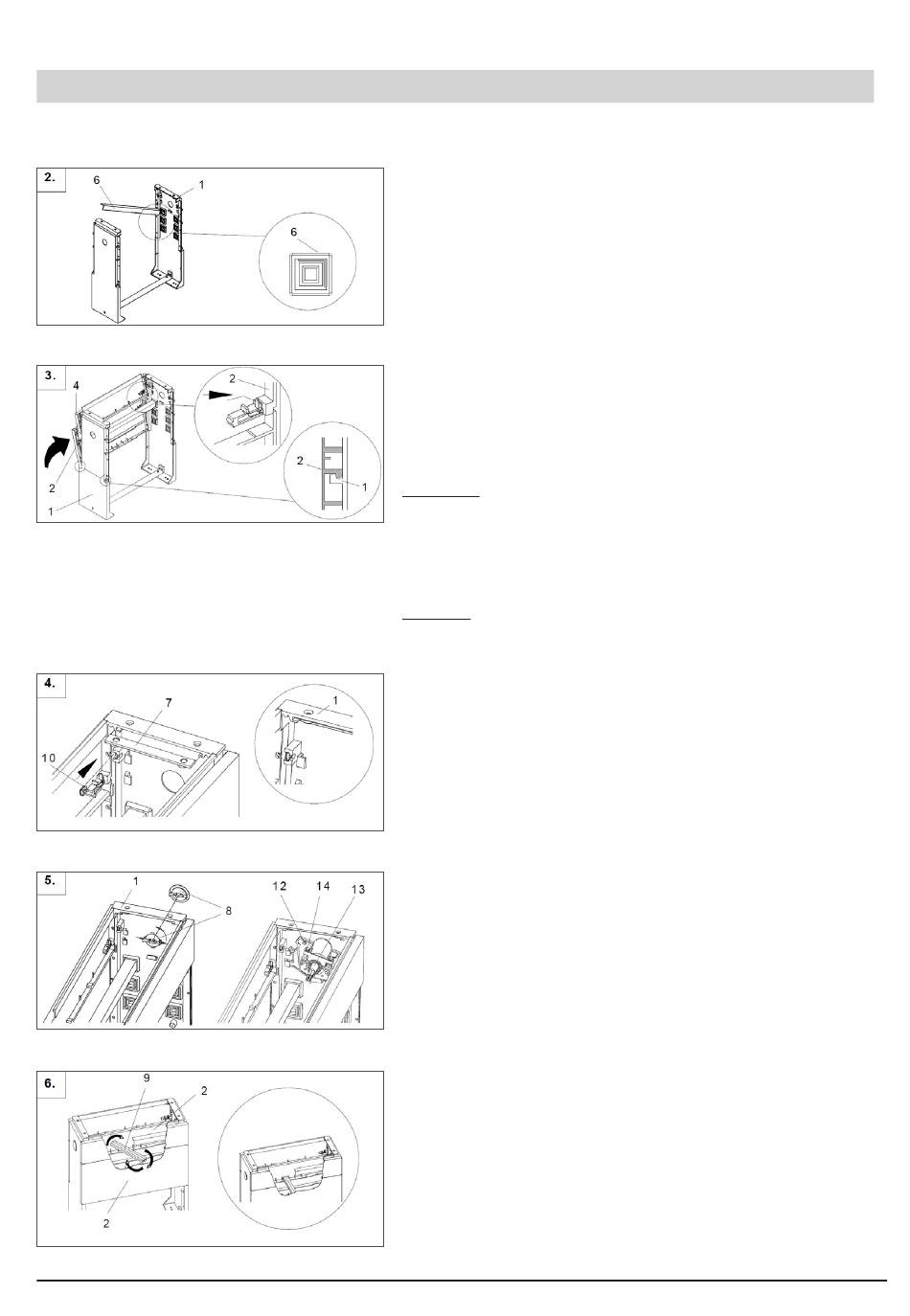 2.
6
1
6

3.
4
2
1
2
2
1

4.
7
10
1

5.
1
8
12
14
13

6.
9
2
2