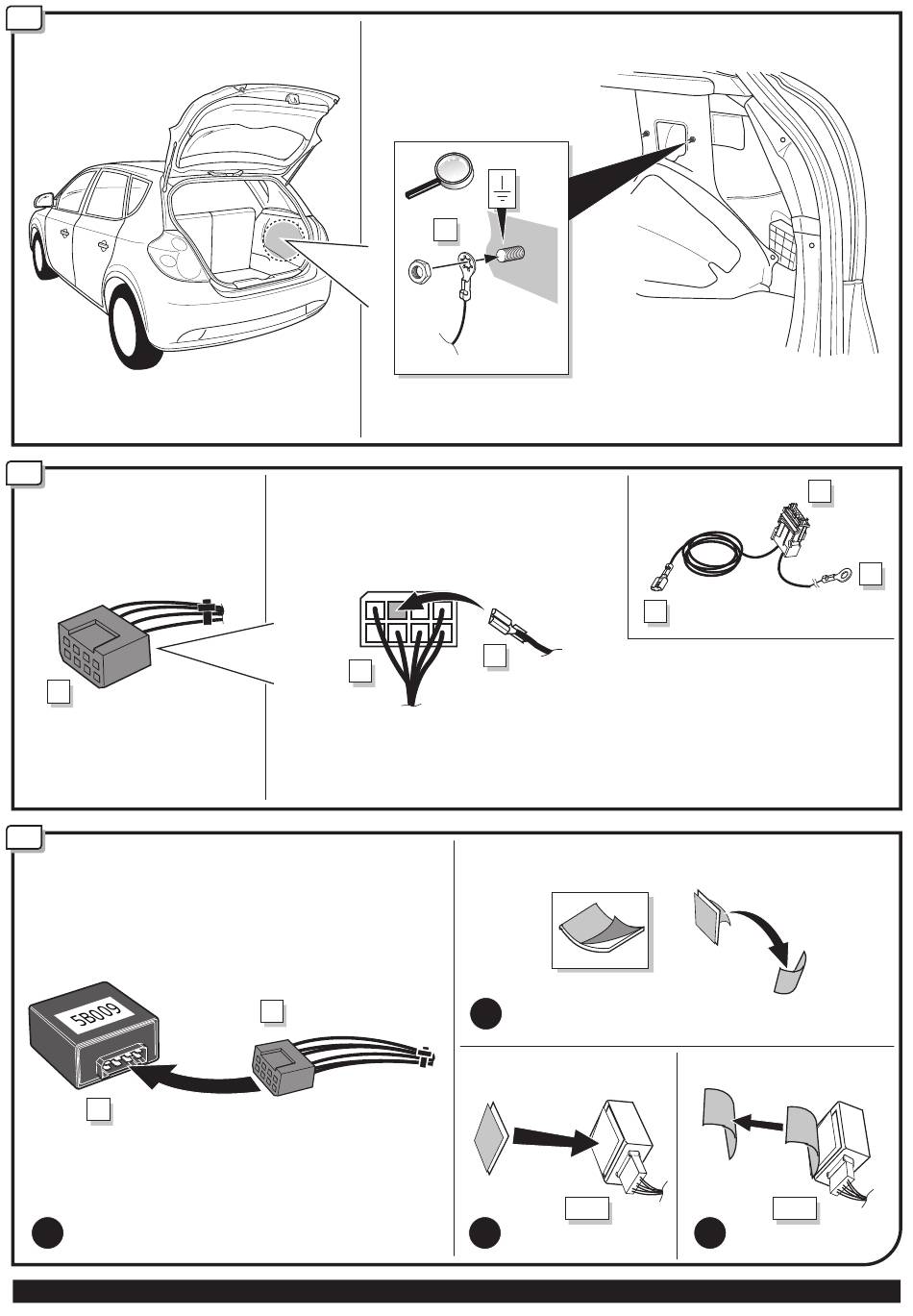 5B009