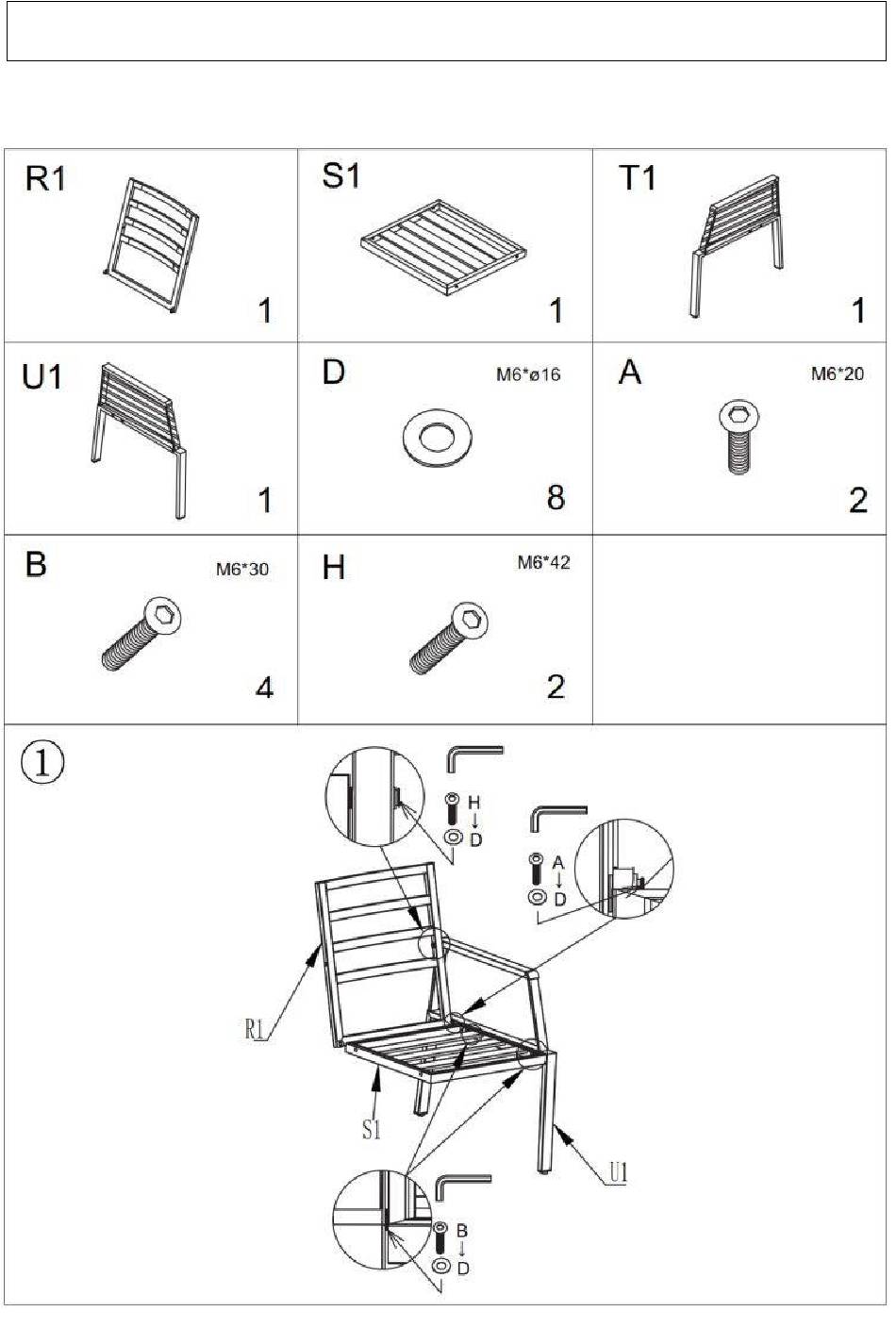 | R1 1 | S1 1 | T1 1 |
|---|---|---|
| U1 1 | D M6*ø16 8 | A M6*20 2 |
| B M6*30 4 | H M6*42 2 | |

①

H
↓
D

A
↓
D

R1

S1

U1

B
↓
D