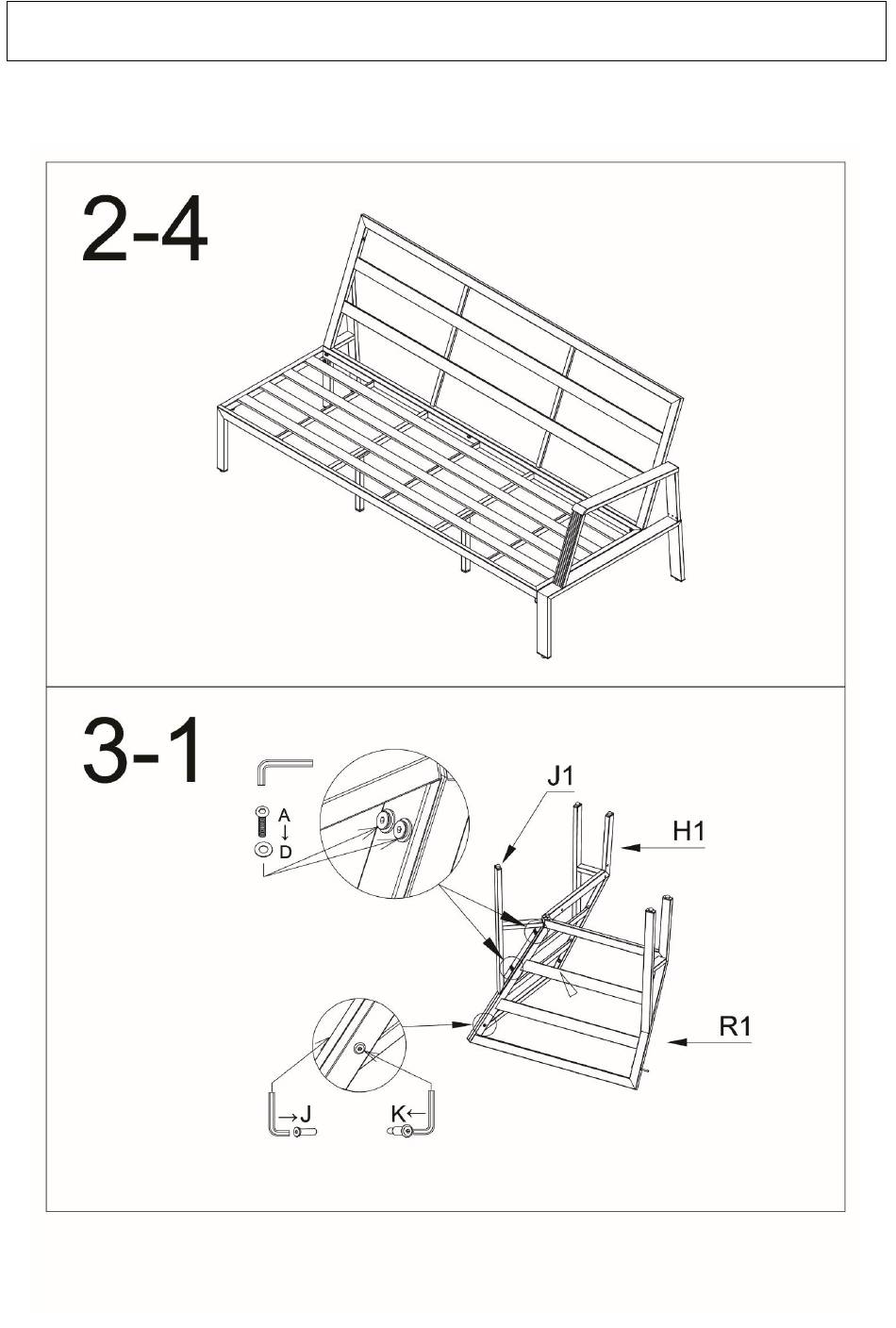 2-4

3-1

A
↓
D

J1

H1

R1

→J

K←