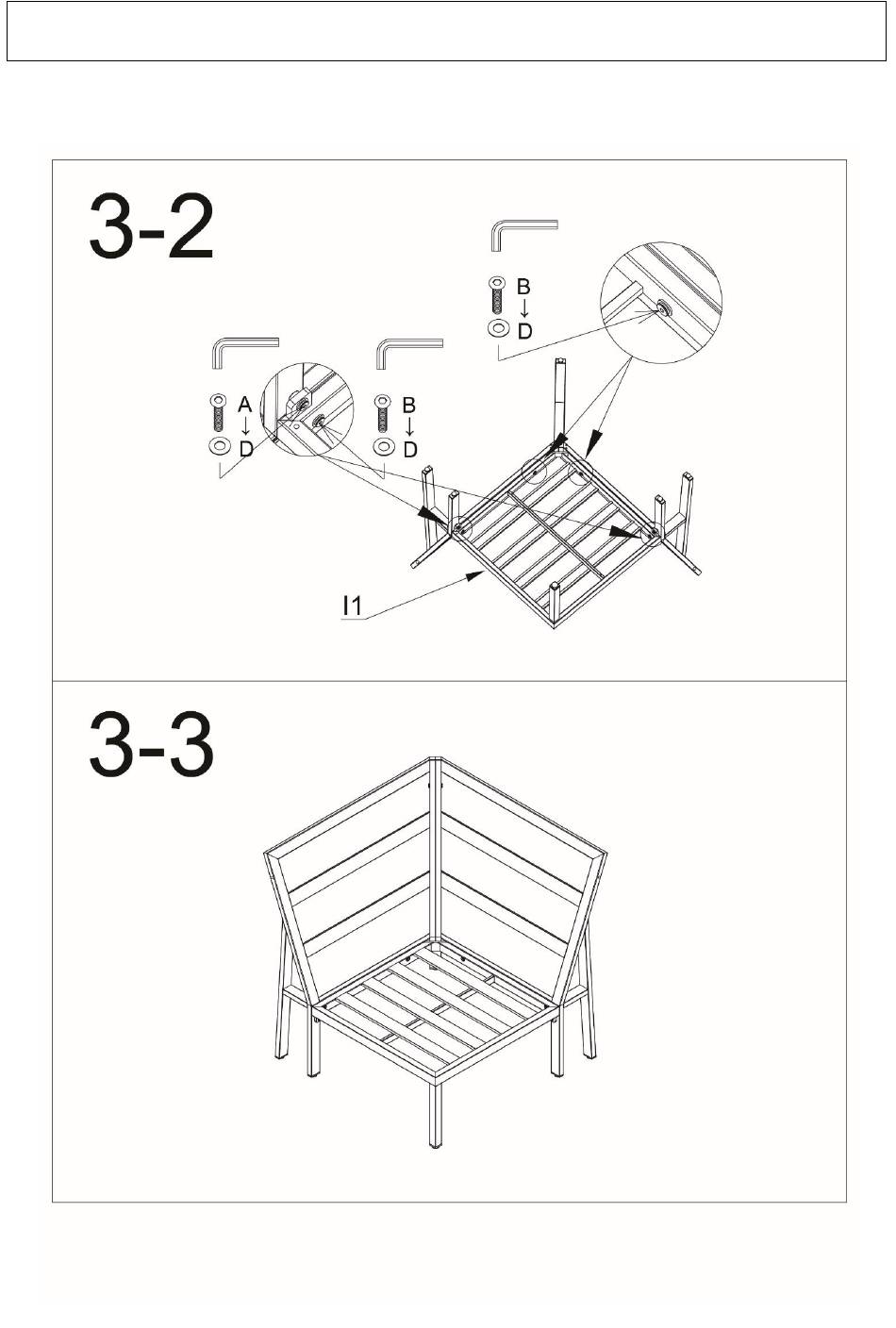 3-2

B
↓
D

A
↓
D

B
↓
D

I1

3-3