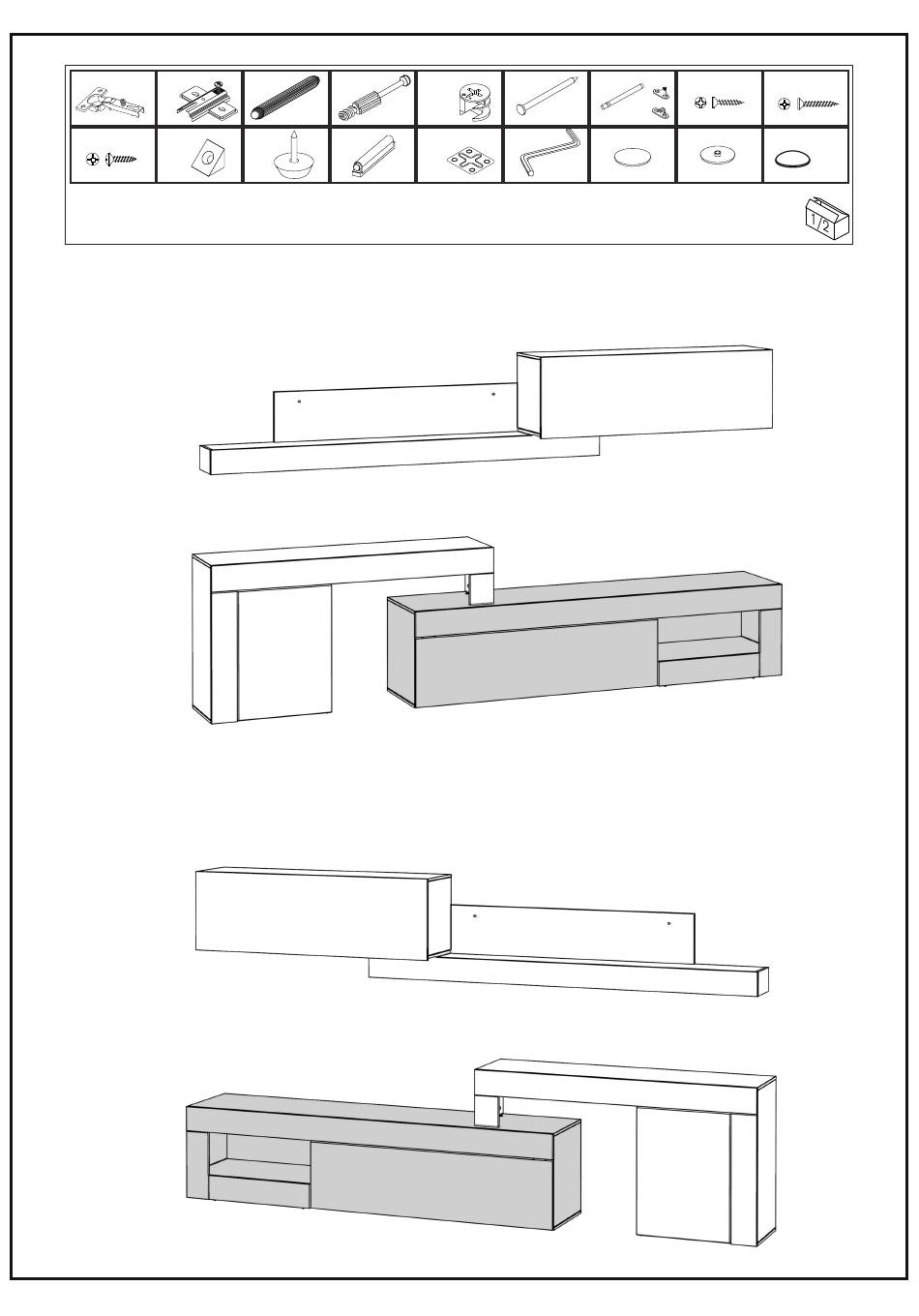 1/2