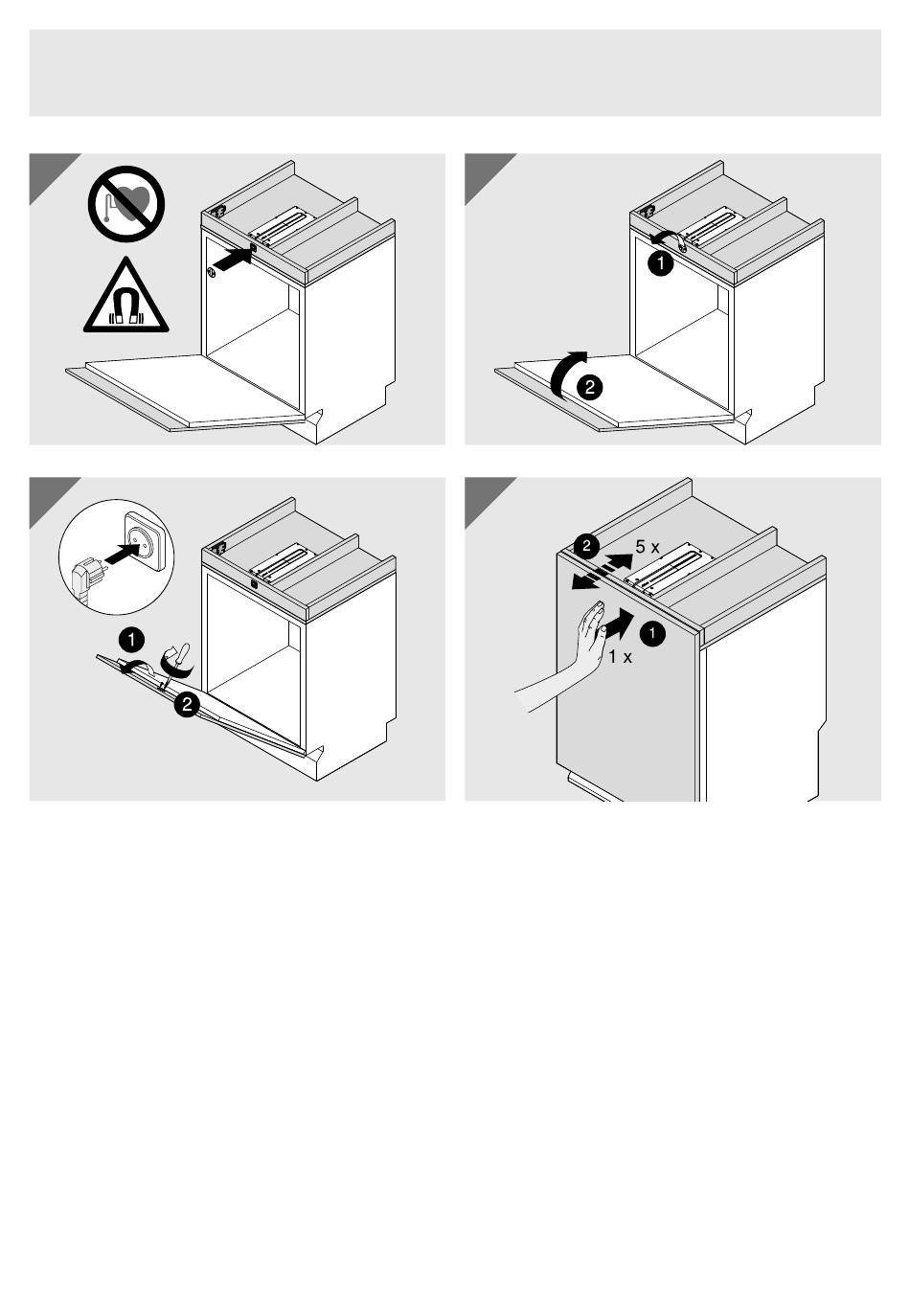 1
2

1
2

2
5 x
1
1 x