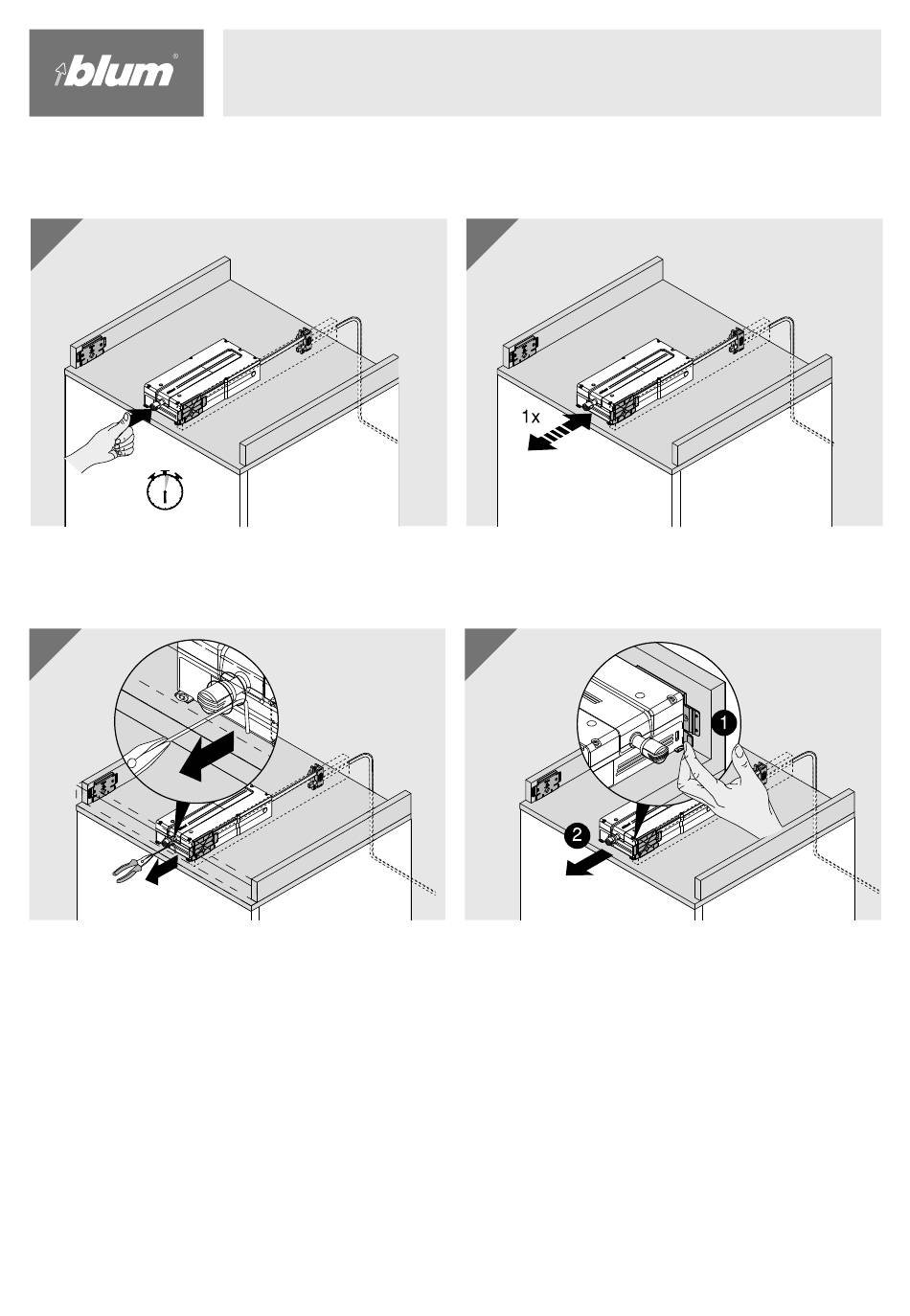 blum®

1x

1

2