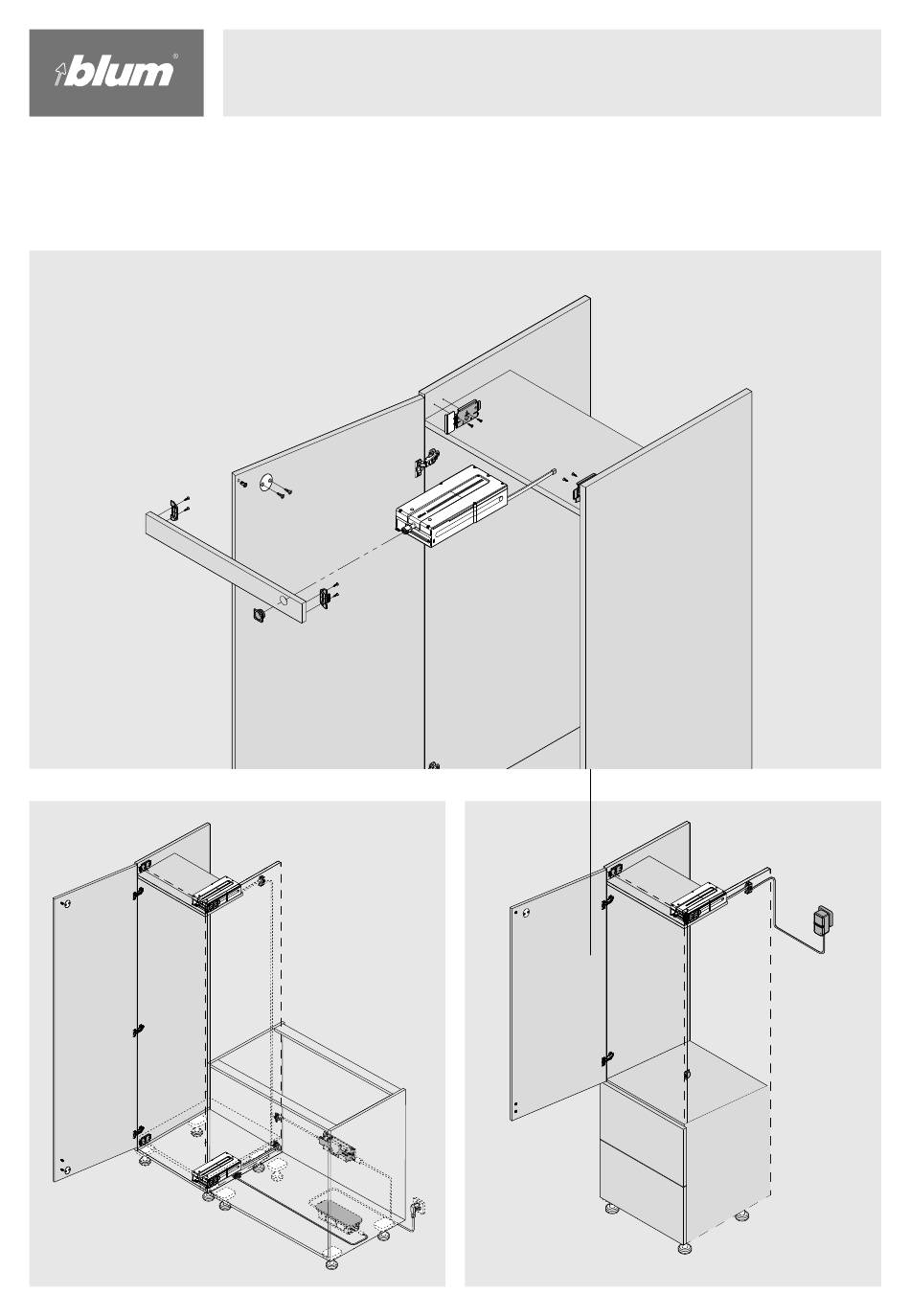 blum®