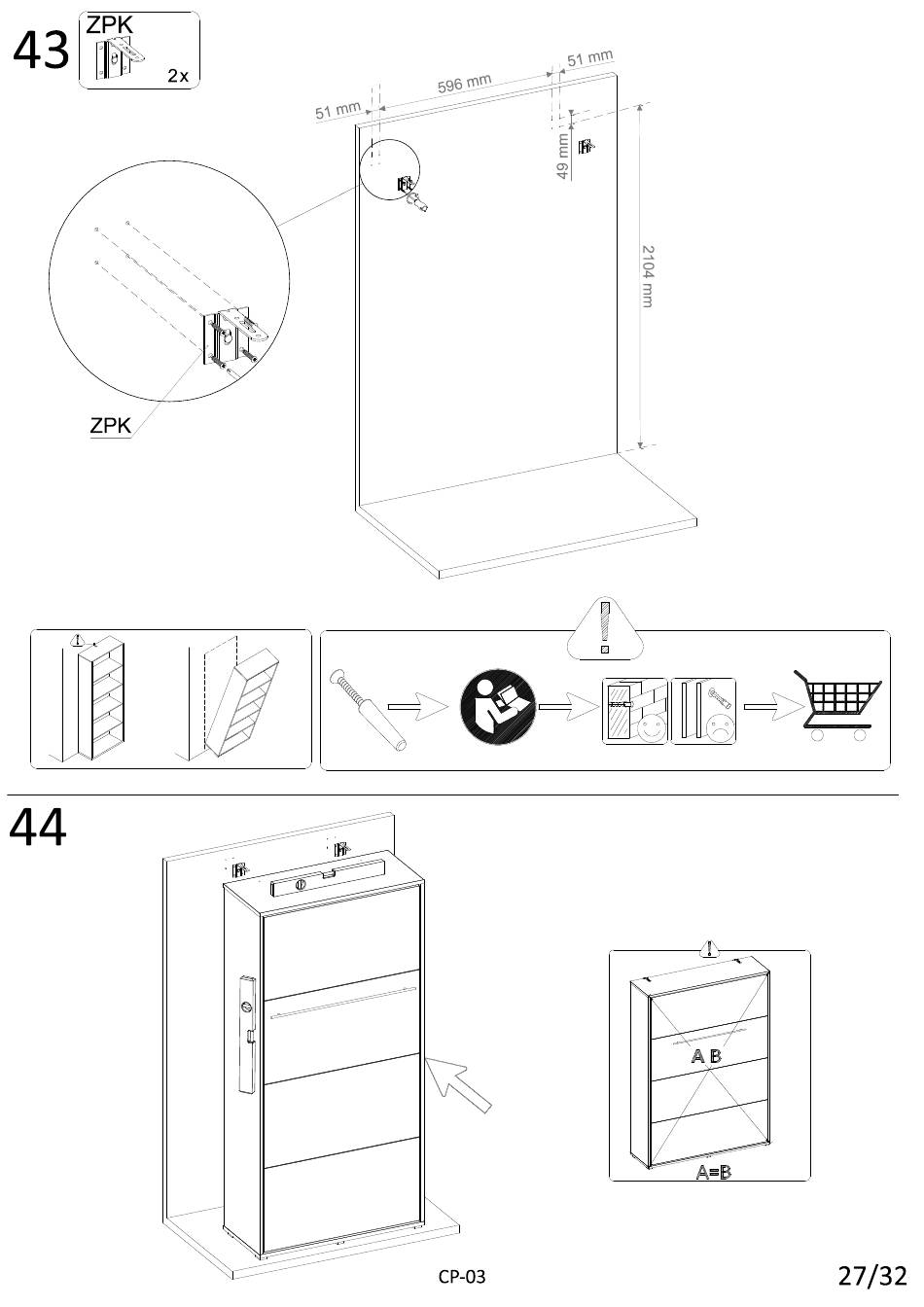 43
ZPK
2x
51 mm
596 mm
51 mm
49 mm
2104 mm
ZPK

44
A B
A=B

CP-03
27/32