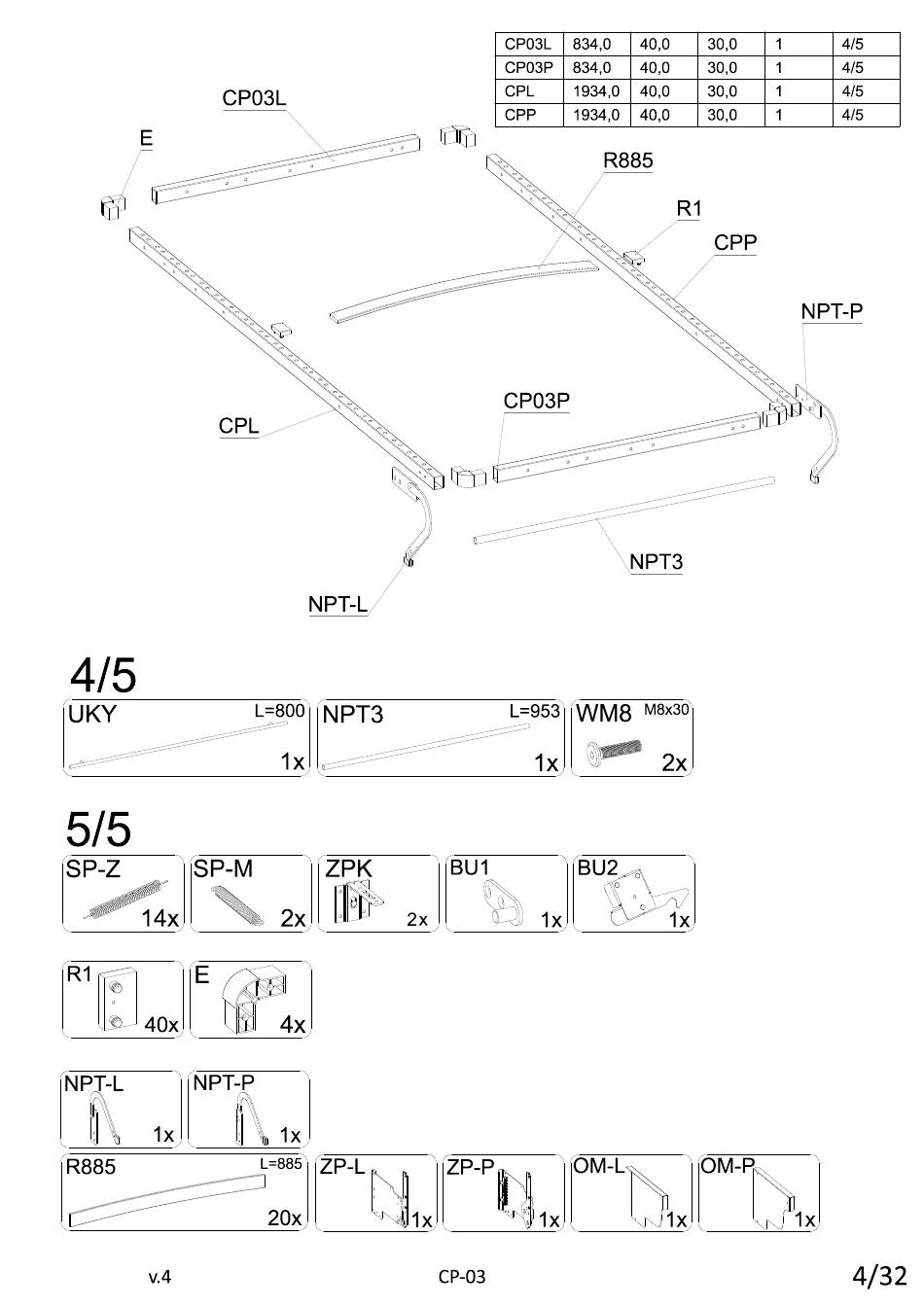 | CP03L | 834,0 | 40,0 | 30,0 | 1 | 4/5 |
|---|---|---|---|---|---|
| CP03P | 834,0 | 40,0 | 30,0 | 1 | 4/5 |
| CPL | 1934,0 | 40,0 | 30,0 | 1 | 4/5 |
| CPP | 1934,0 | 40,0 | 30,0 | 1 | 4/5 |

CP03L
E
R885
R1
CPP
NPT-P
CP03P
CPL
NPT3
NPT-L

4/5
UKY L=800 1x
NPT3 L=953 1x
WM8 M8x30 2x

5/5
SP-Z 14x
SP-M 2x
ZPK 2x
BU1 1x
BU2 1x

R1 40x
E 4x

NPT-L 1x
NPT-P 1x
R885 L=885 20x
ZP-L 1x
ZP-P 1x
OM-L 1x
OM-P 1x

v.4
CP-03
4/32