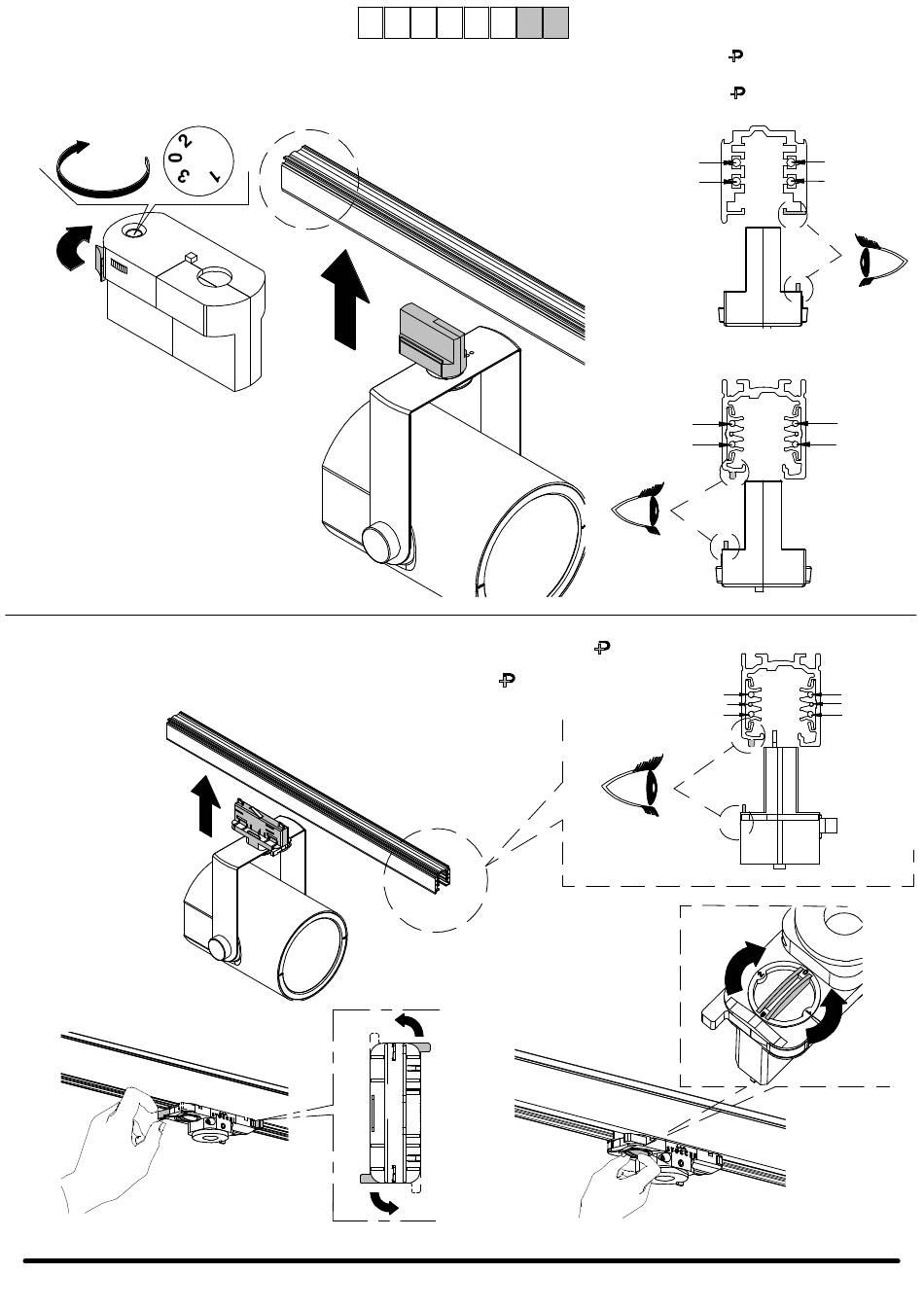 2
0
3
1