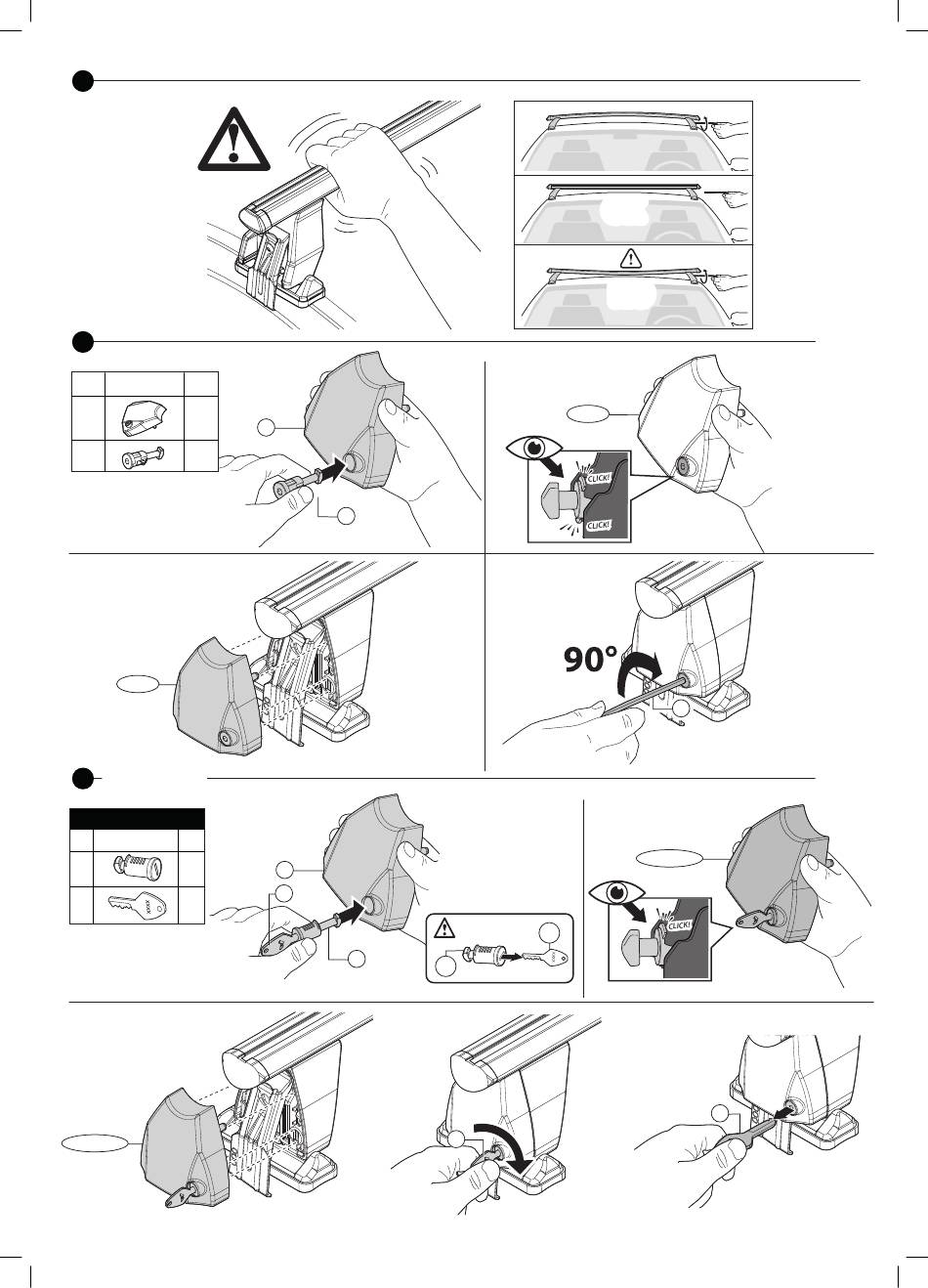 CLICK!
CLICK!

90°

CLICK!