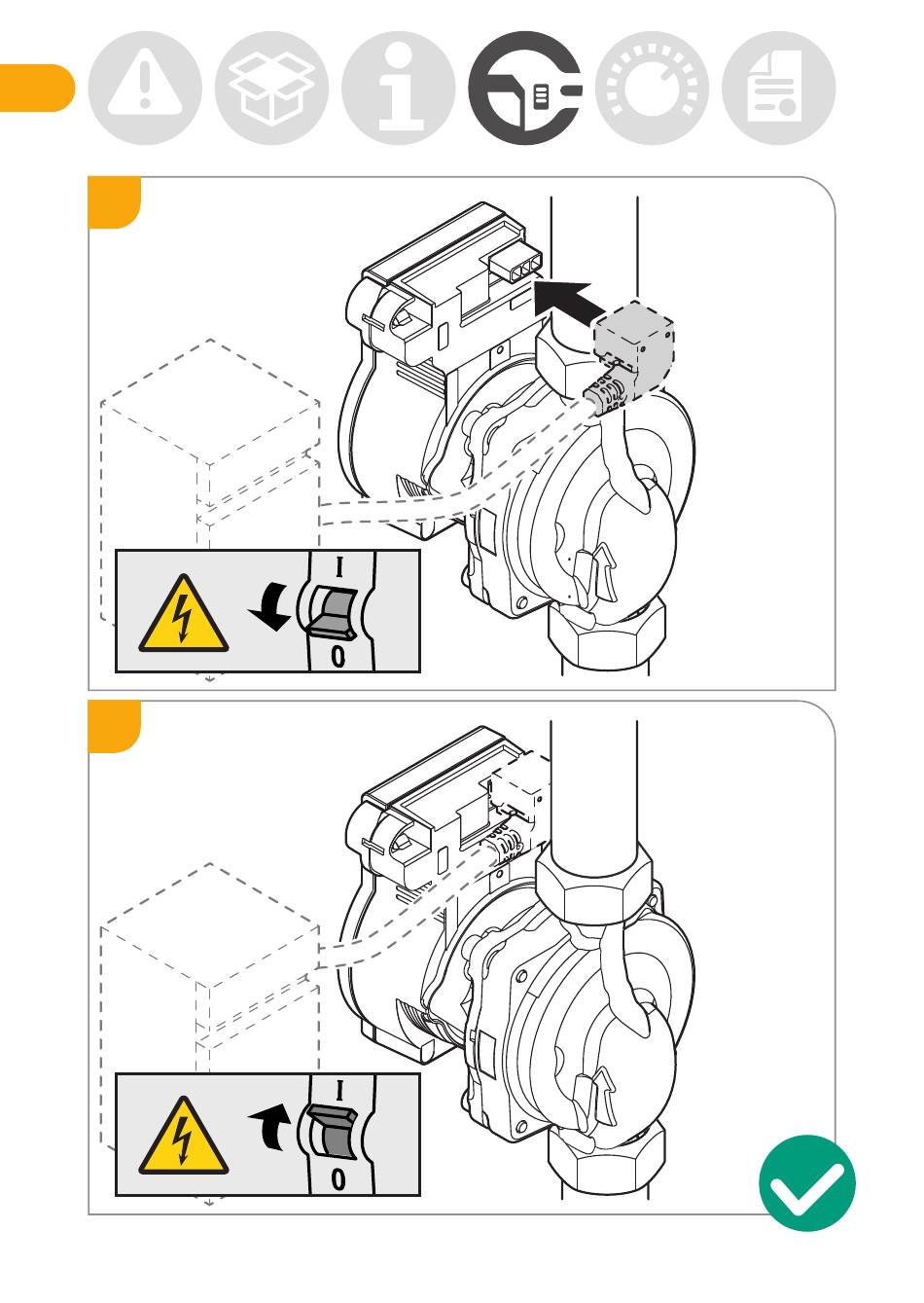 I
0

I
0