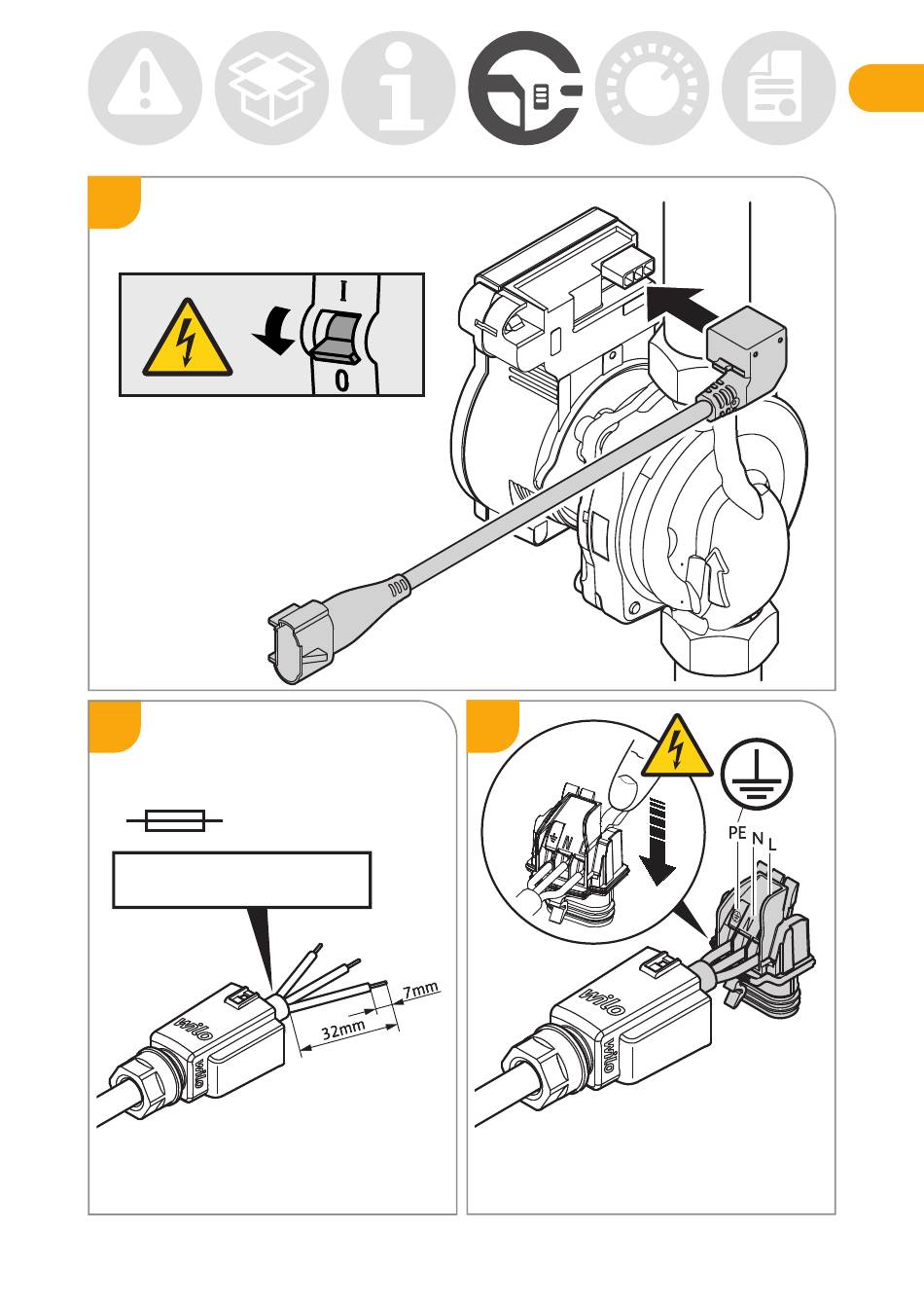 I

0

7mm

32mm

wilo

wilo

PE N L

wilo

wilo