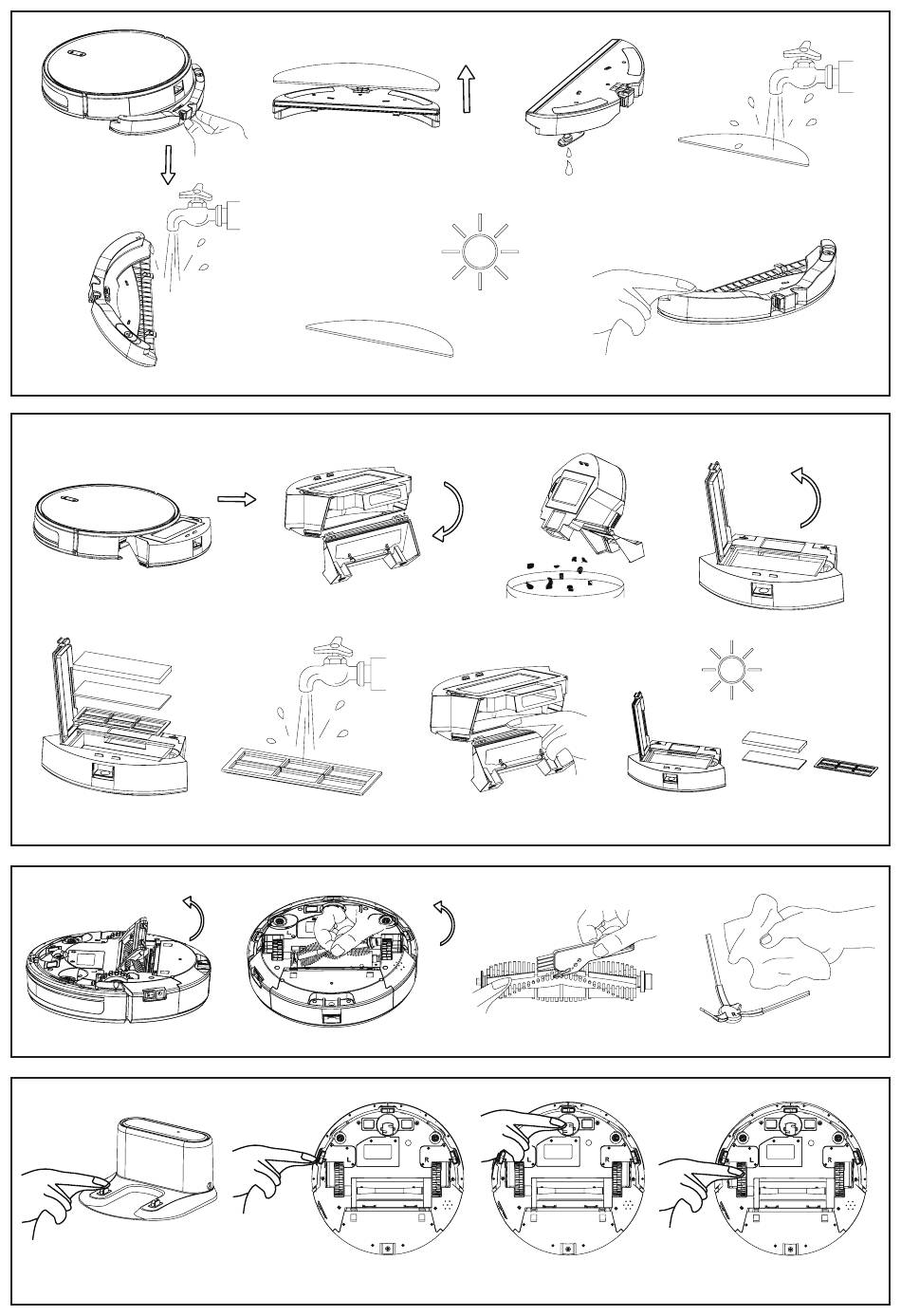 L R L R L R