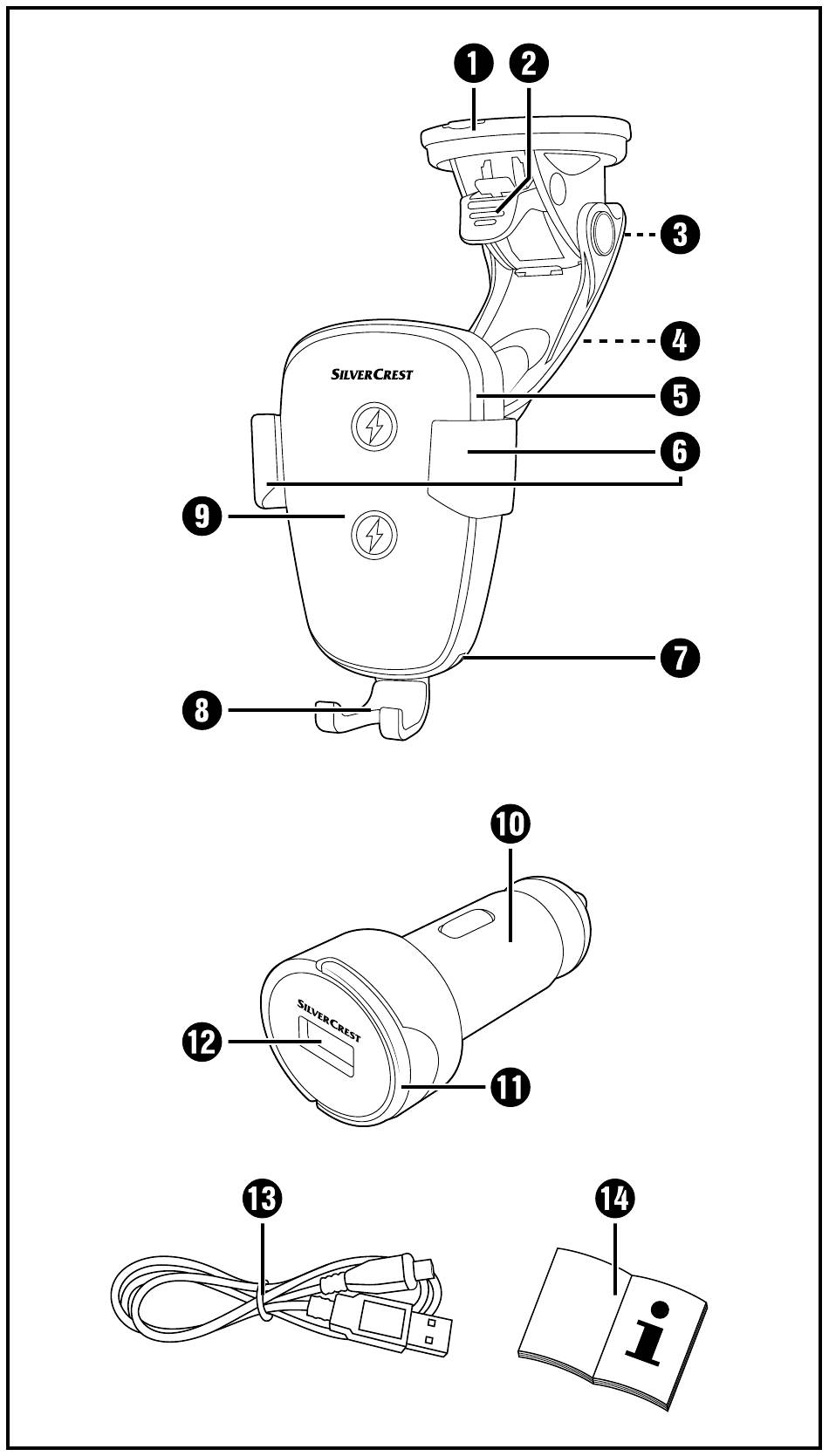 1
2
3
4
SILVERCREST
5
6
9
7
8
10
SILVERCREST
12
11
13
14
i