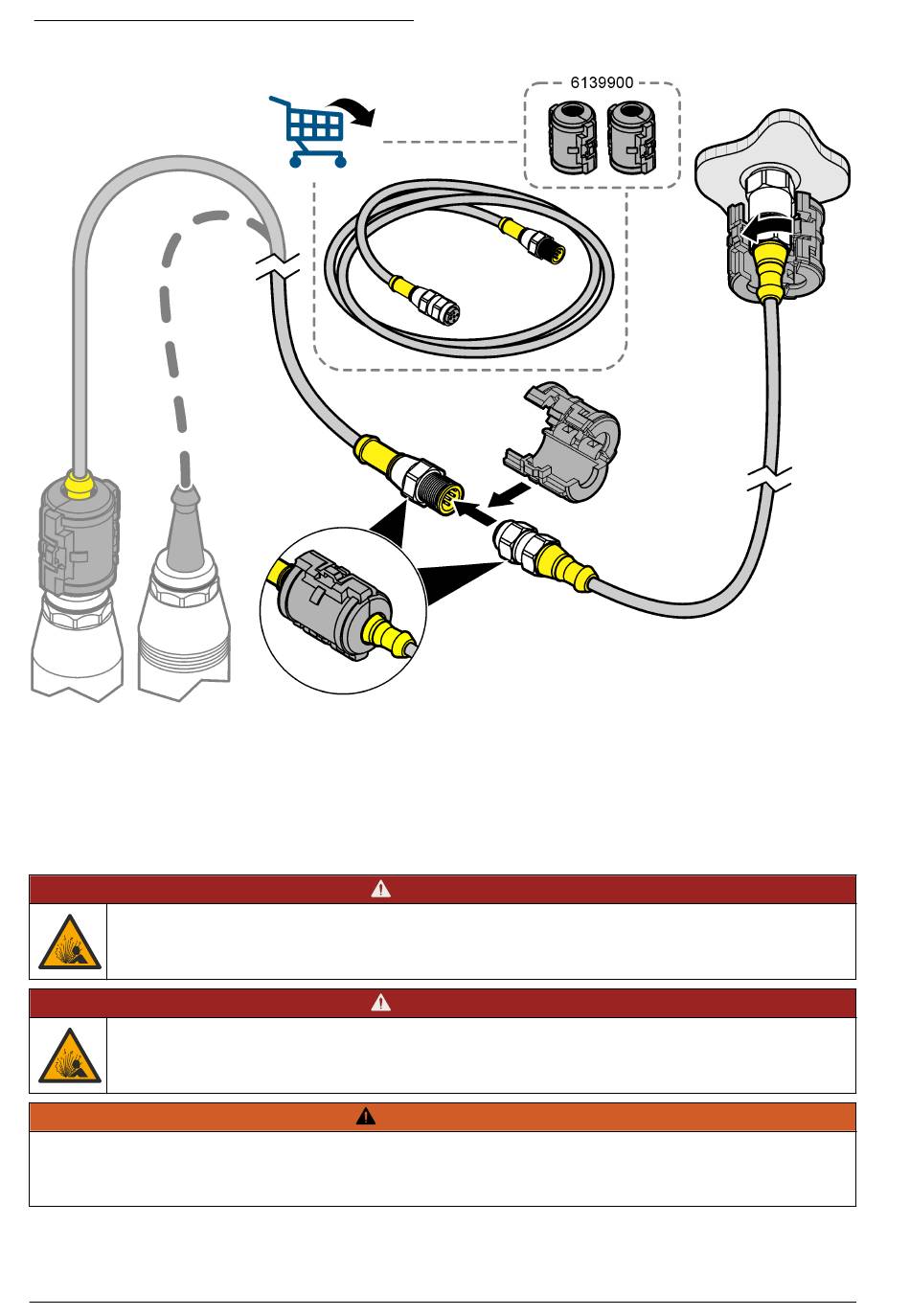 6139900