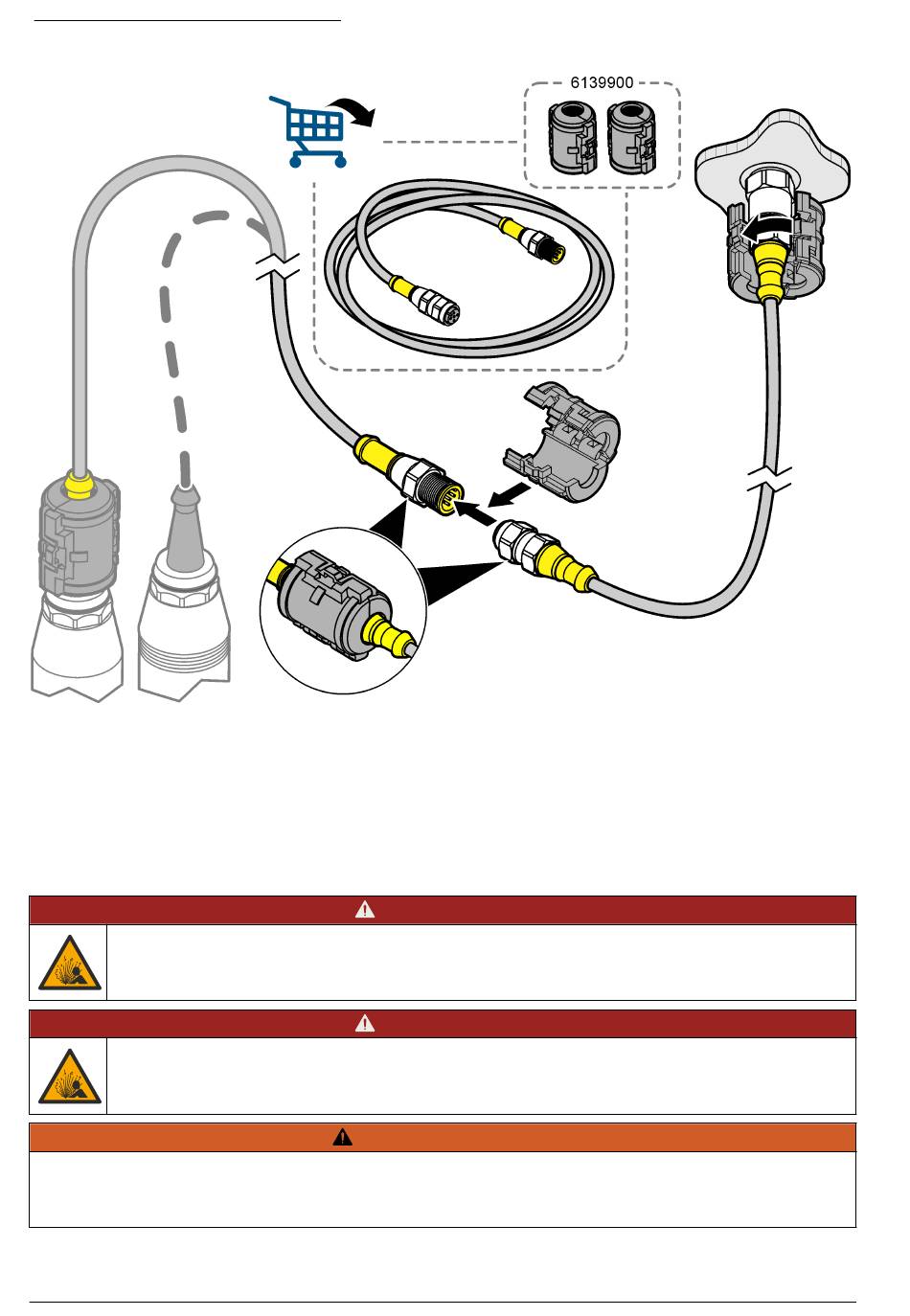 6139900