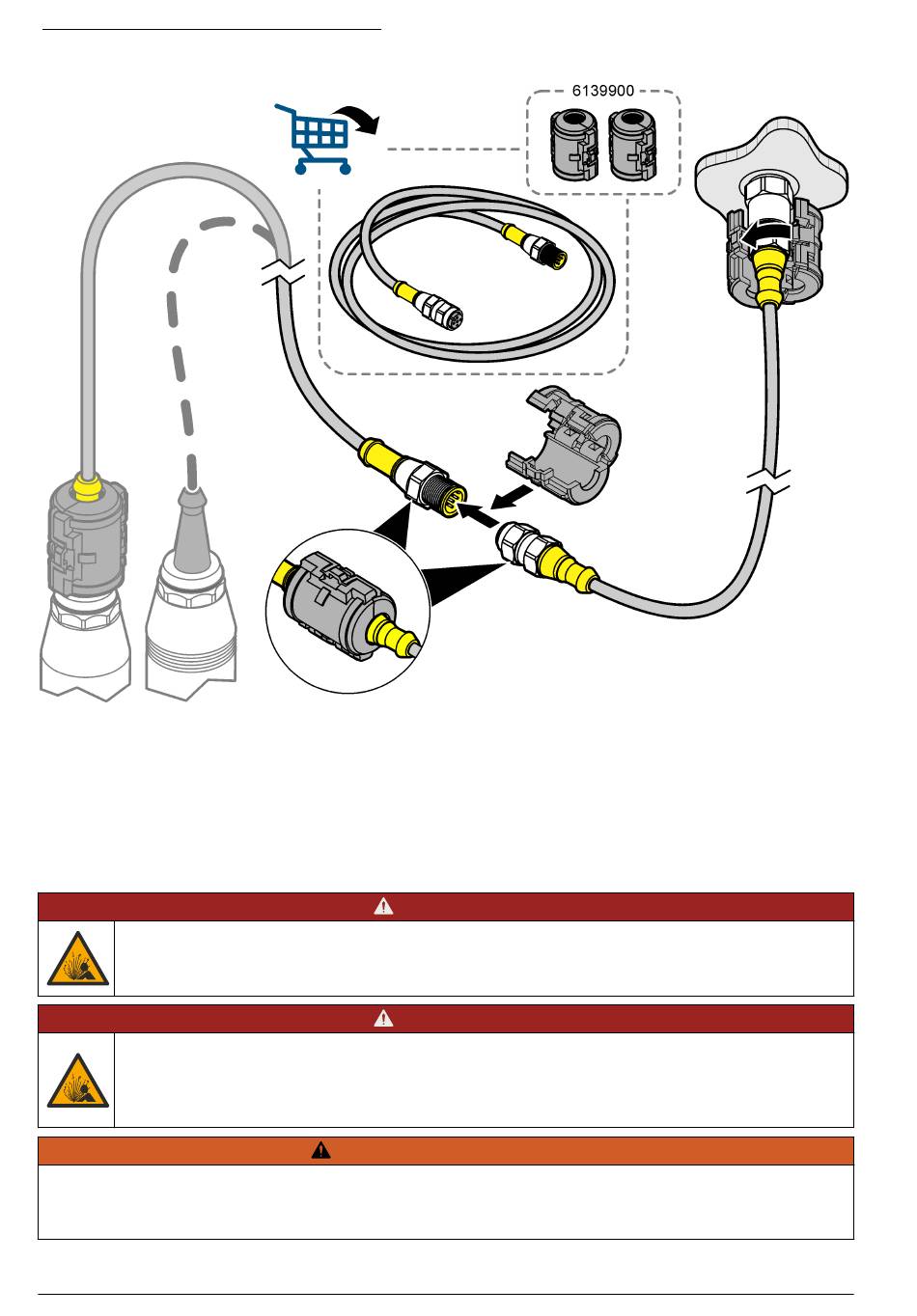 6139900