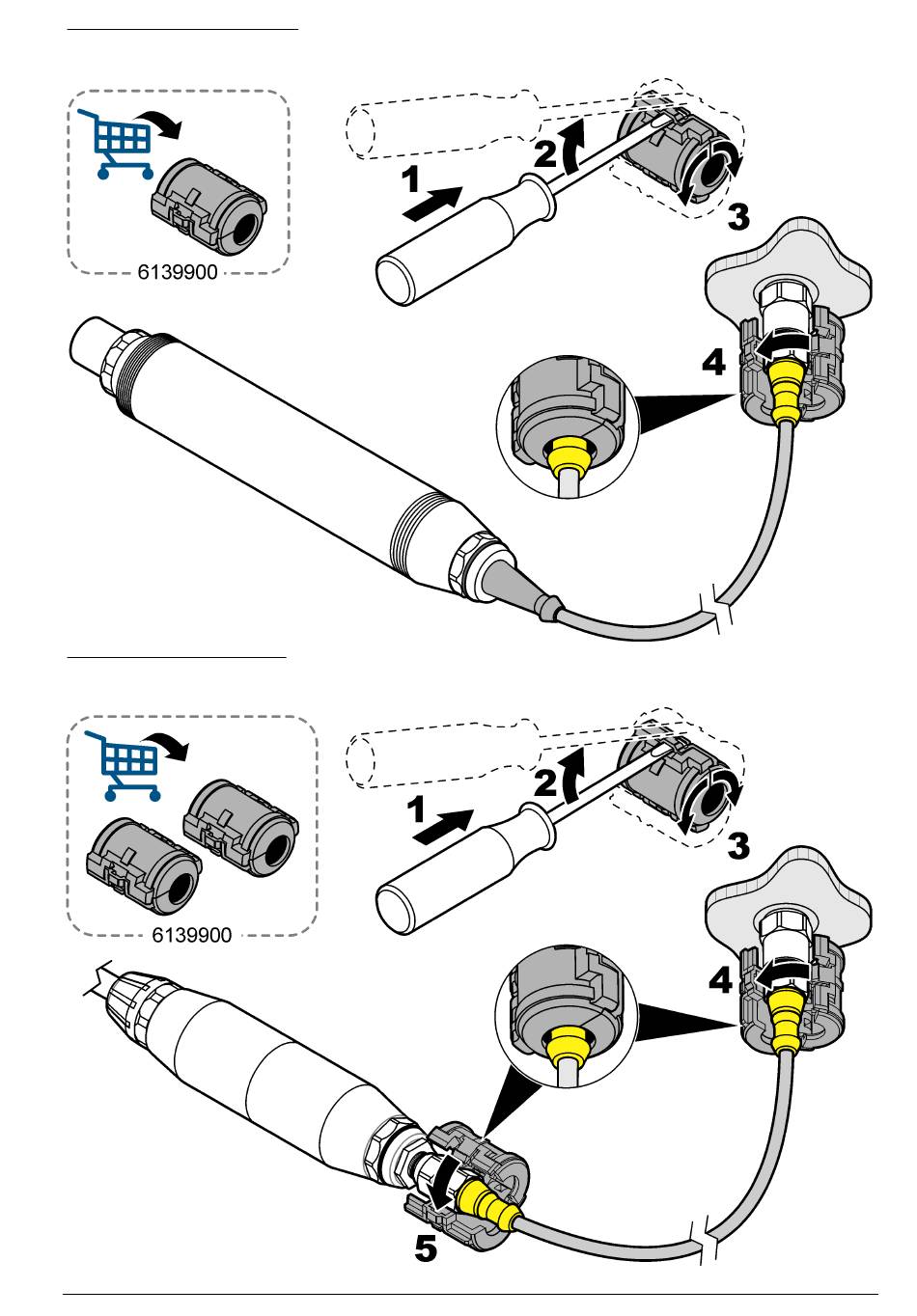 6139900

1

2

3

4

6139900

1

2

3

4

5