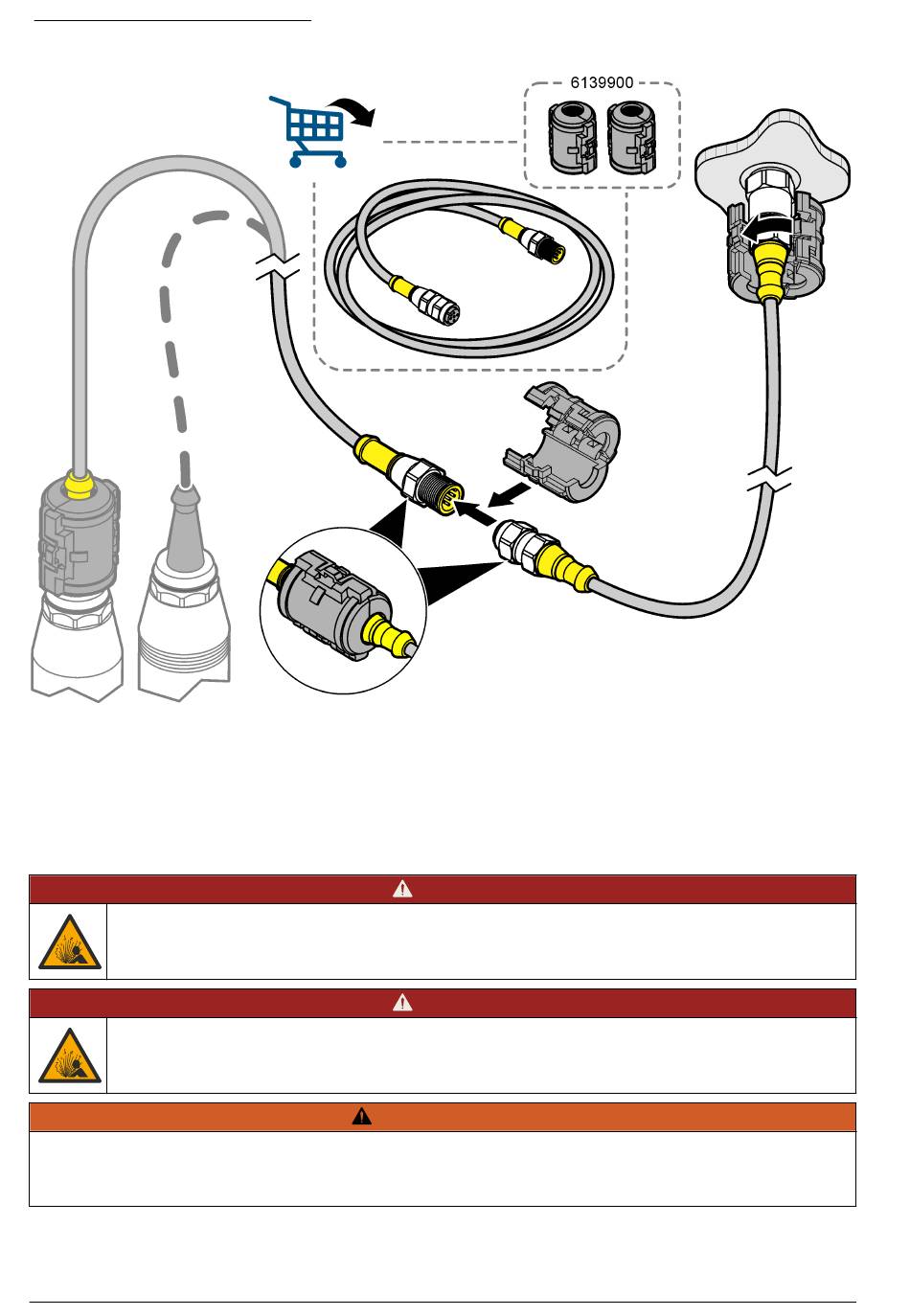 6139900