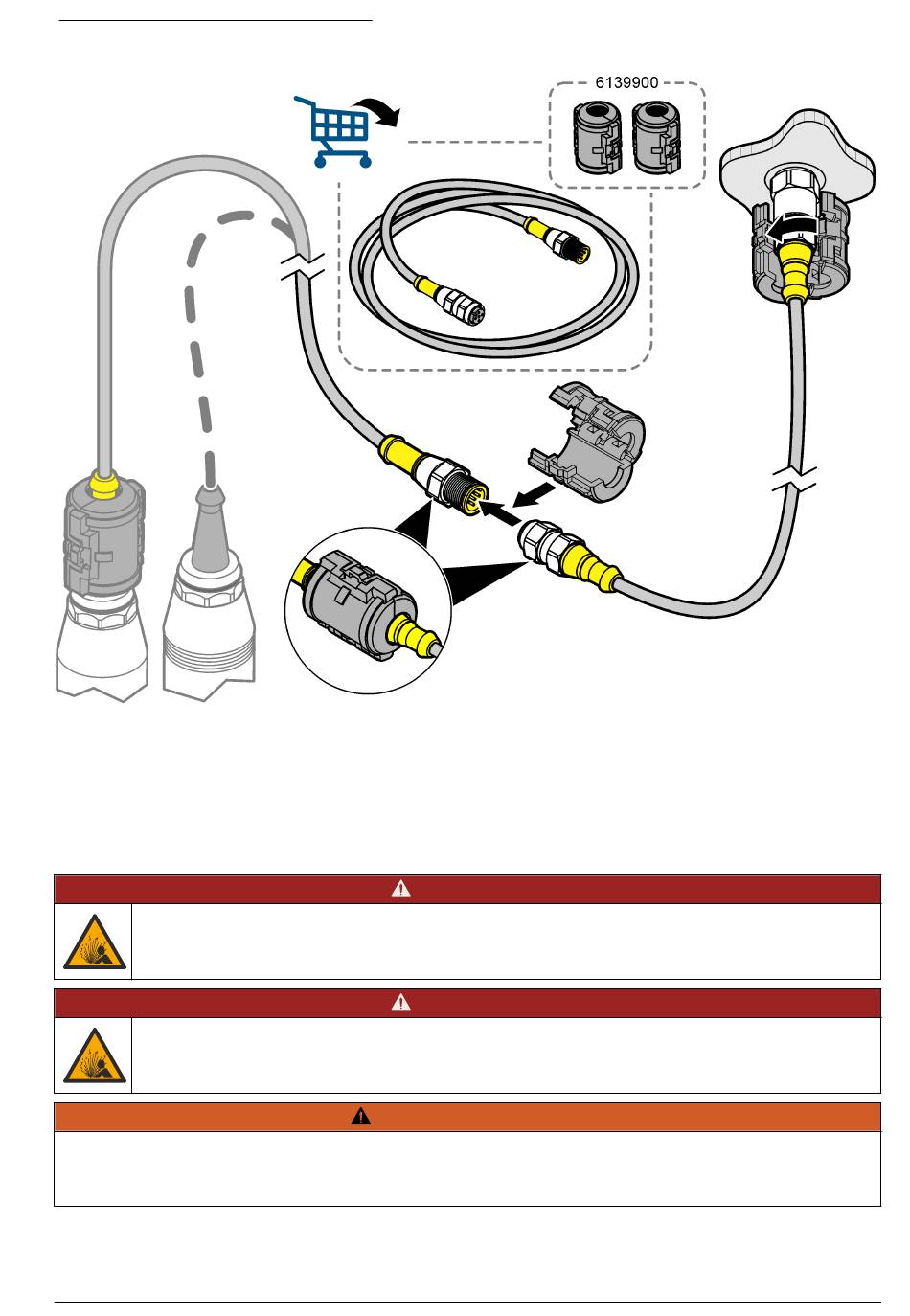 6139900