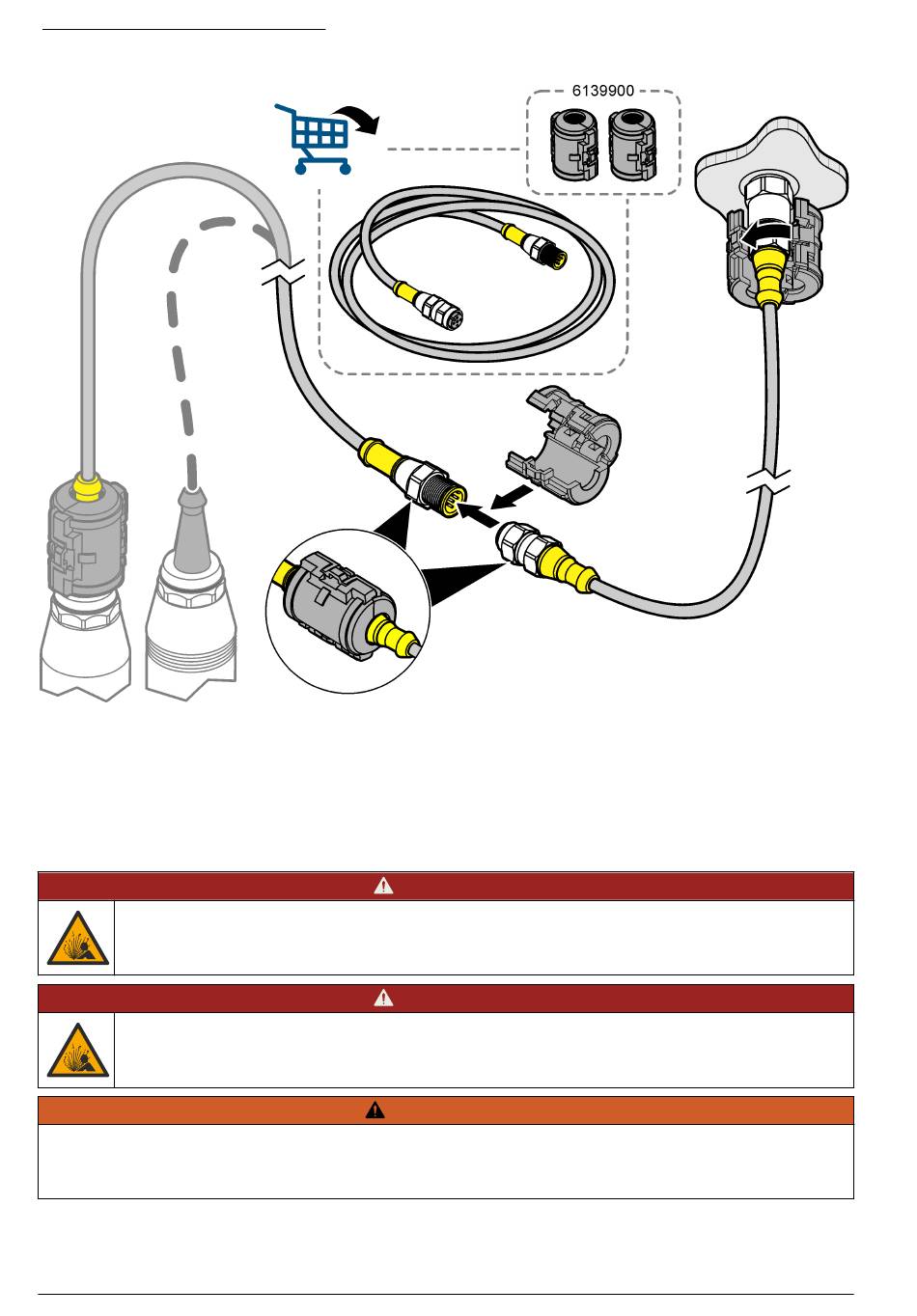 6139900