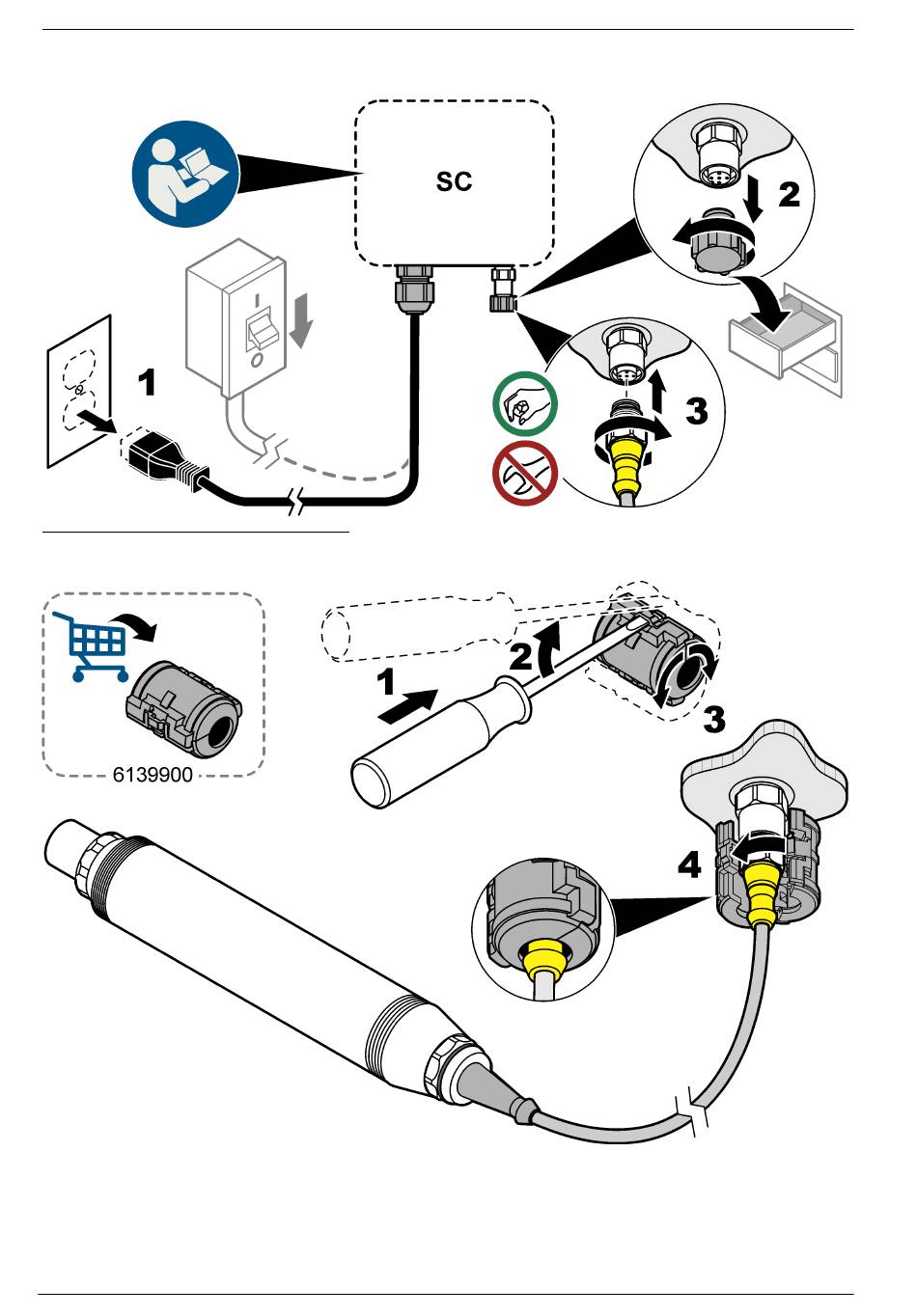 SC

I

O

1

2

3

6139900

1

2

3

4