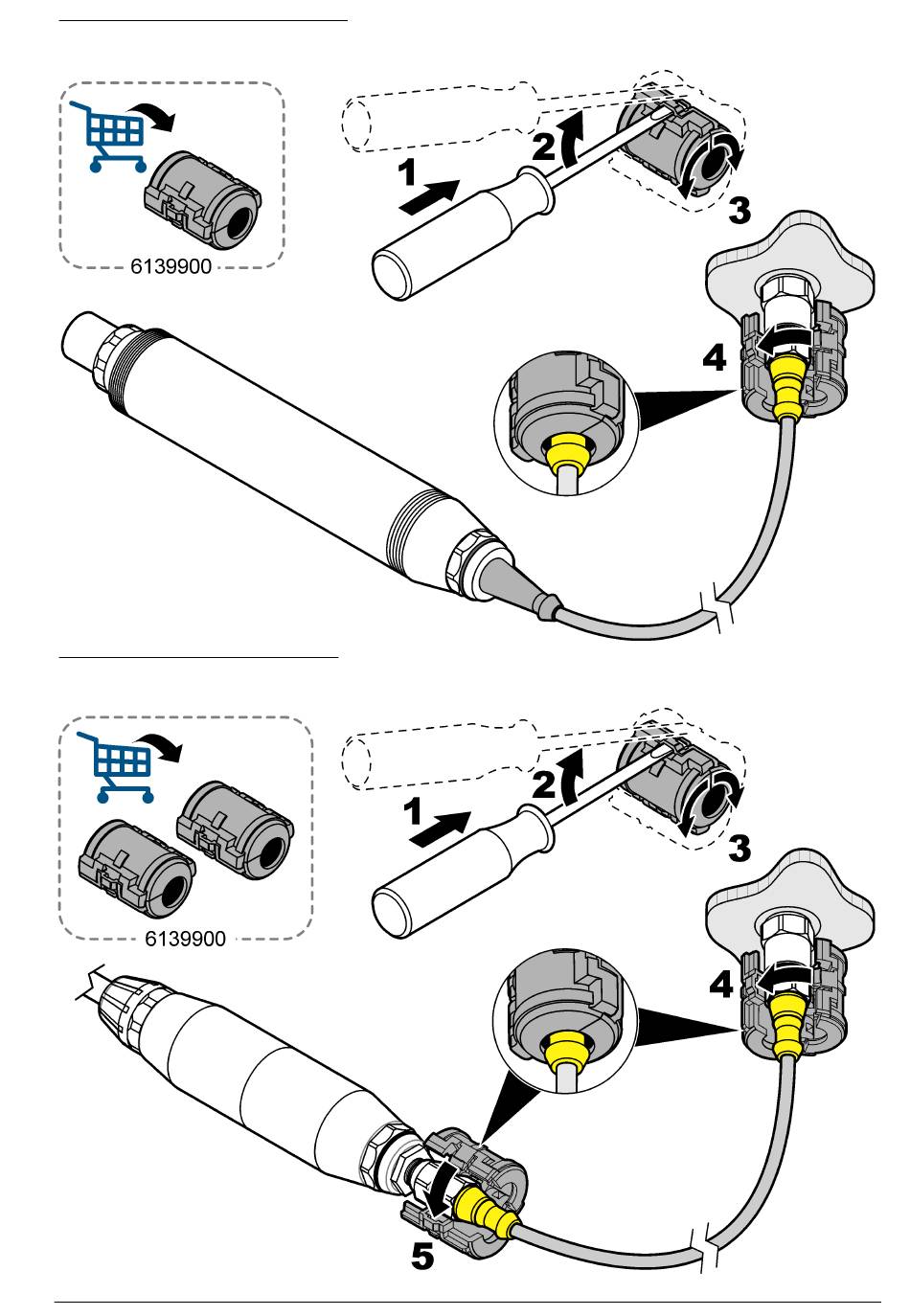 6139900

1

2

3

4

6139900

1

2

3

4

5