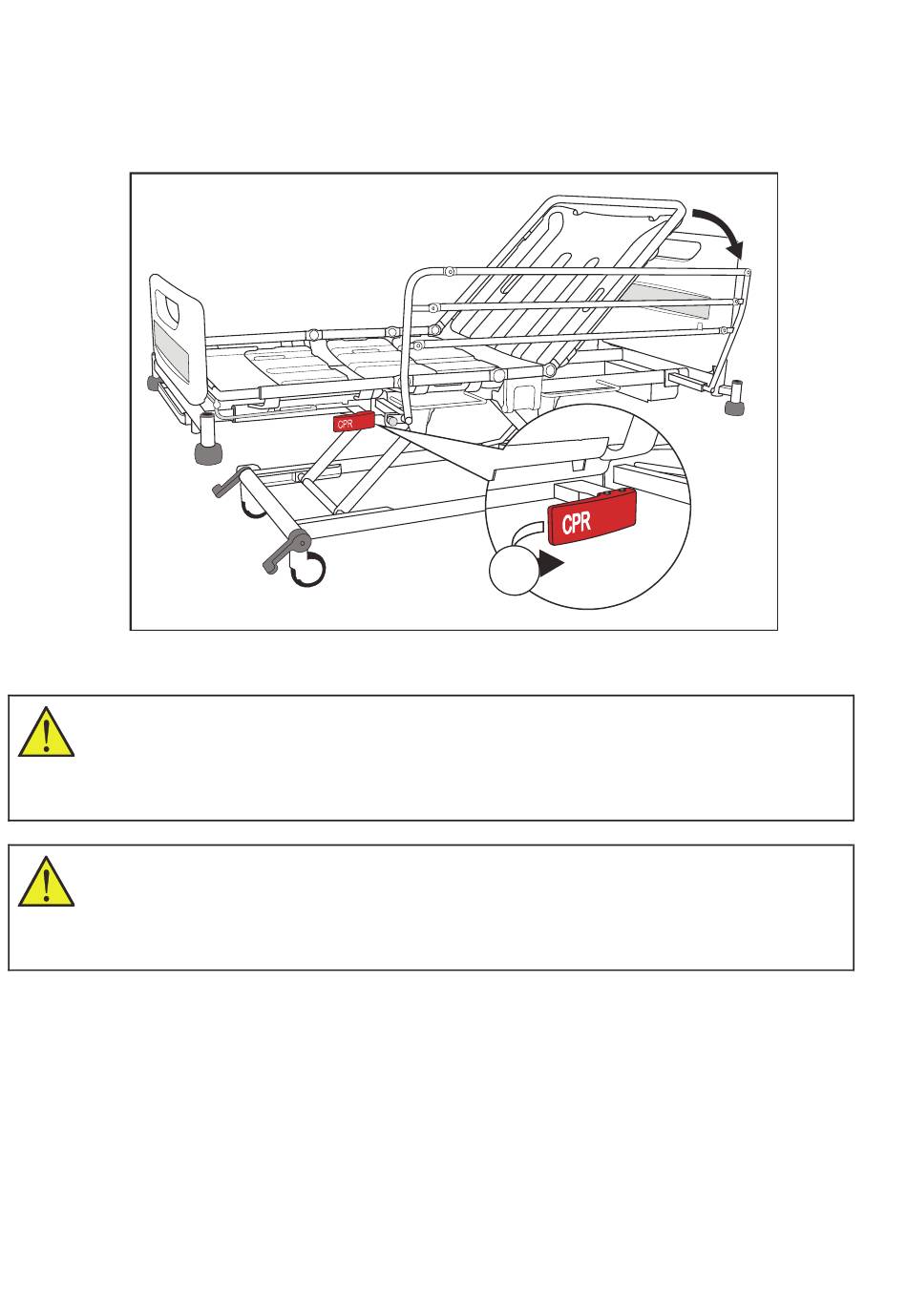 CPR

CPR