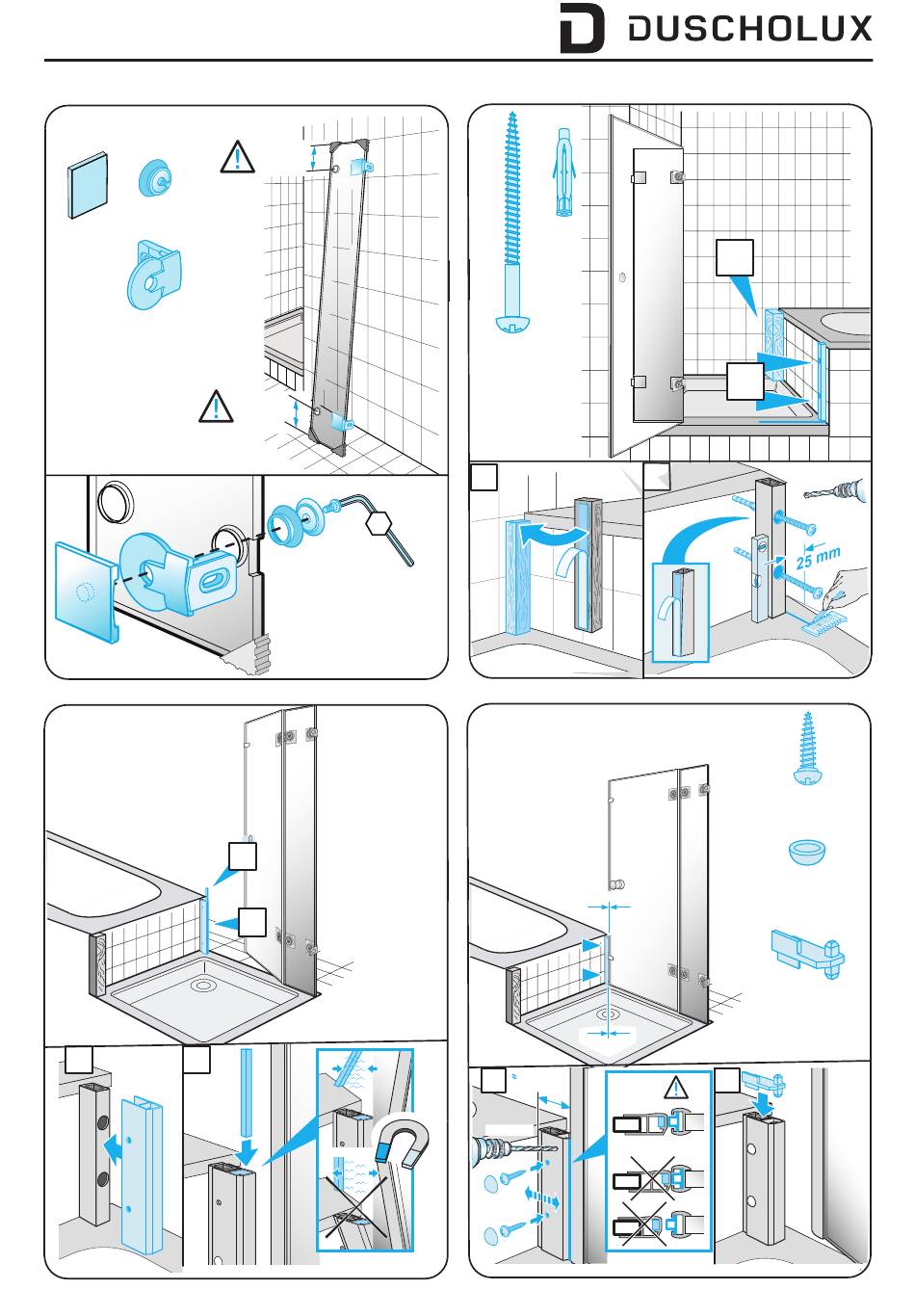 DUSCHOLUX

25 mm