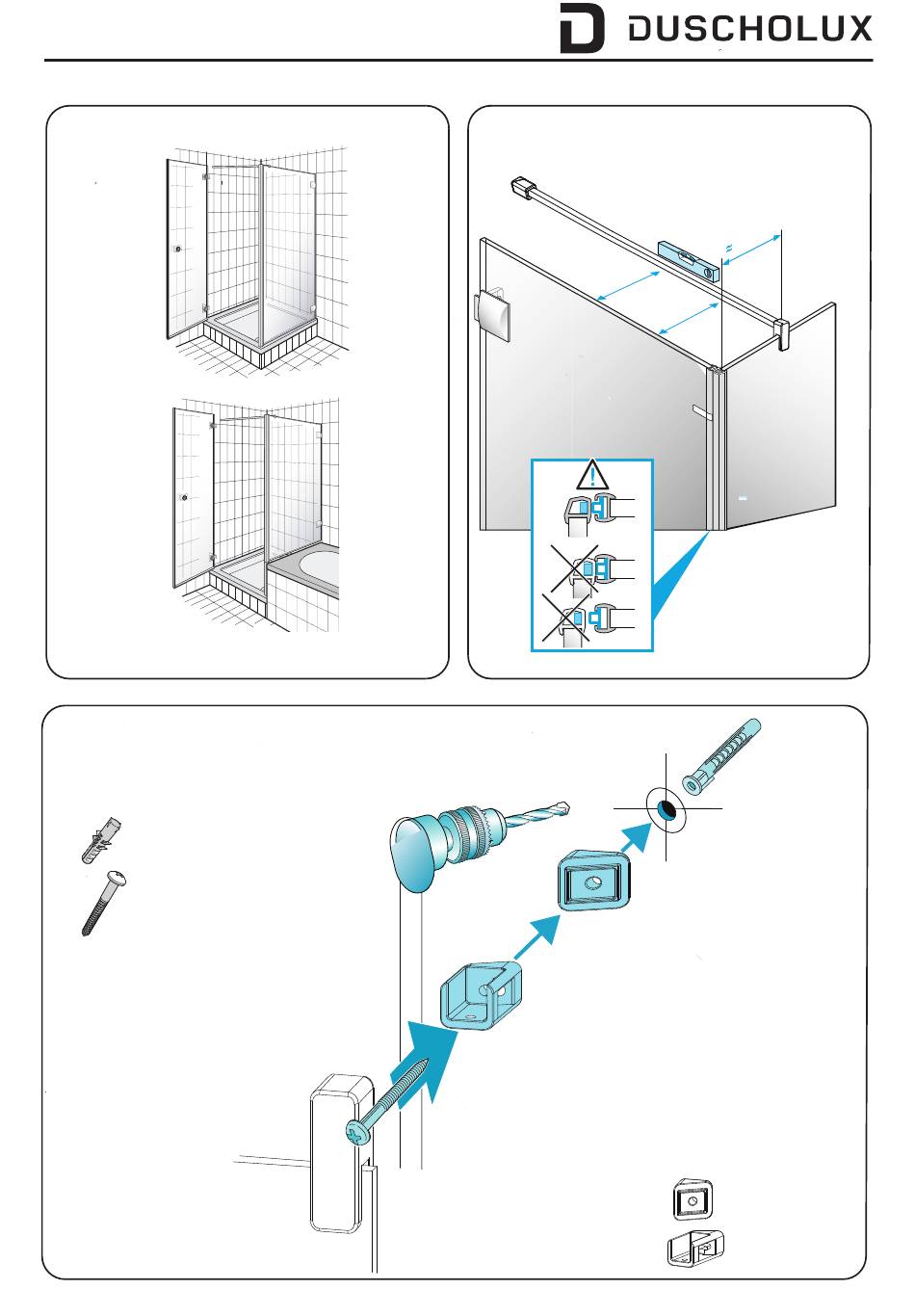 DUSCHOLUX

=