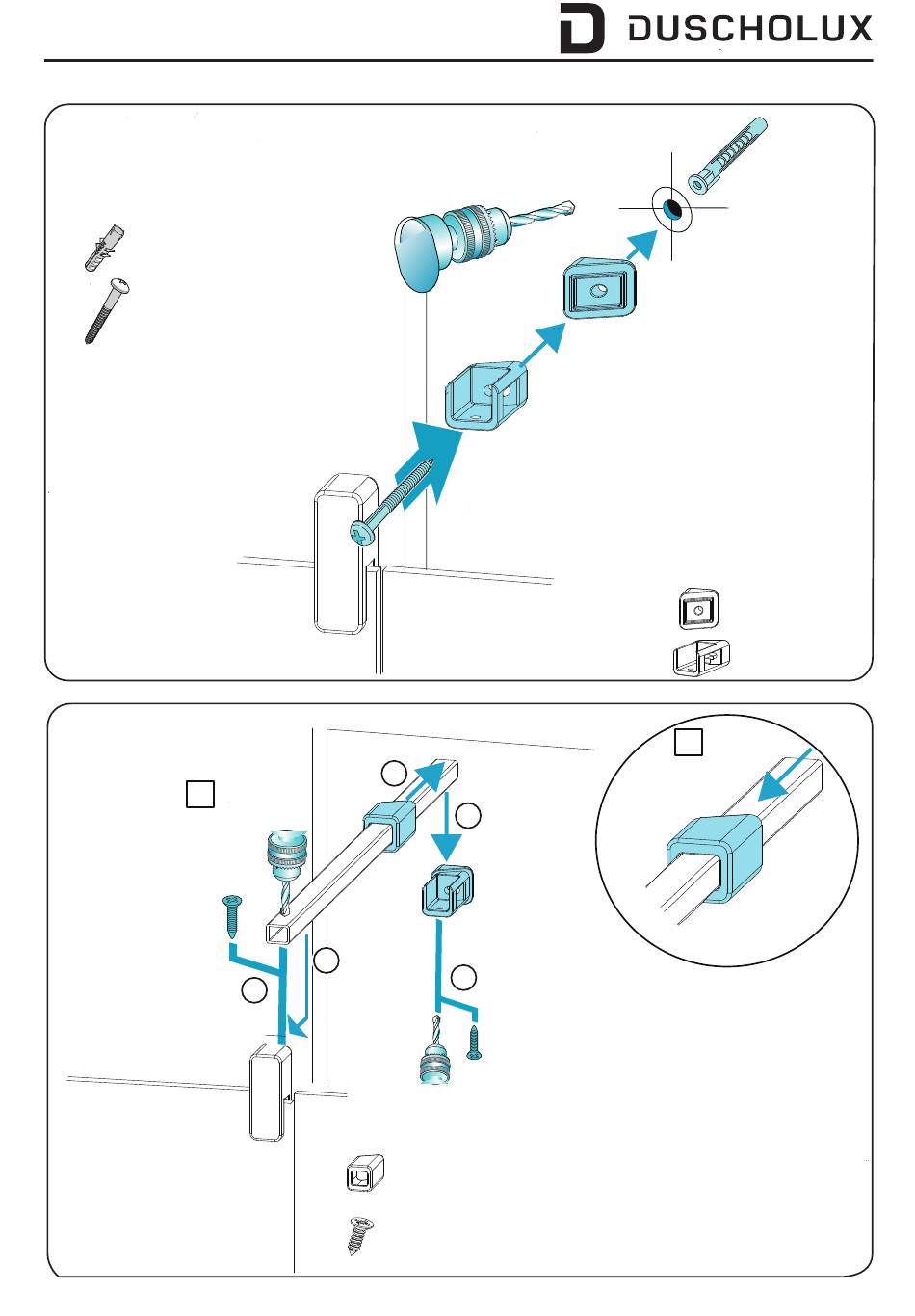 DUSCHOLUX