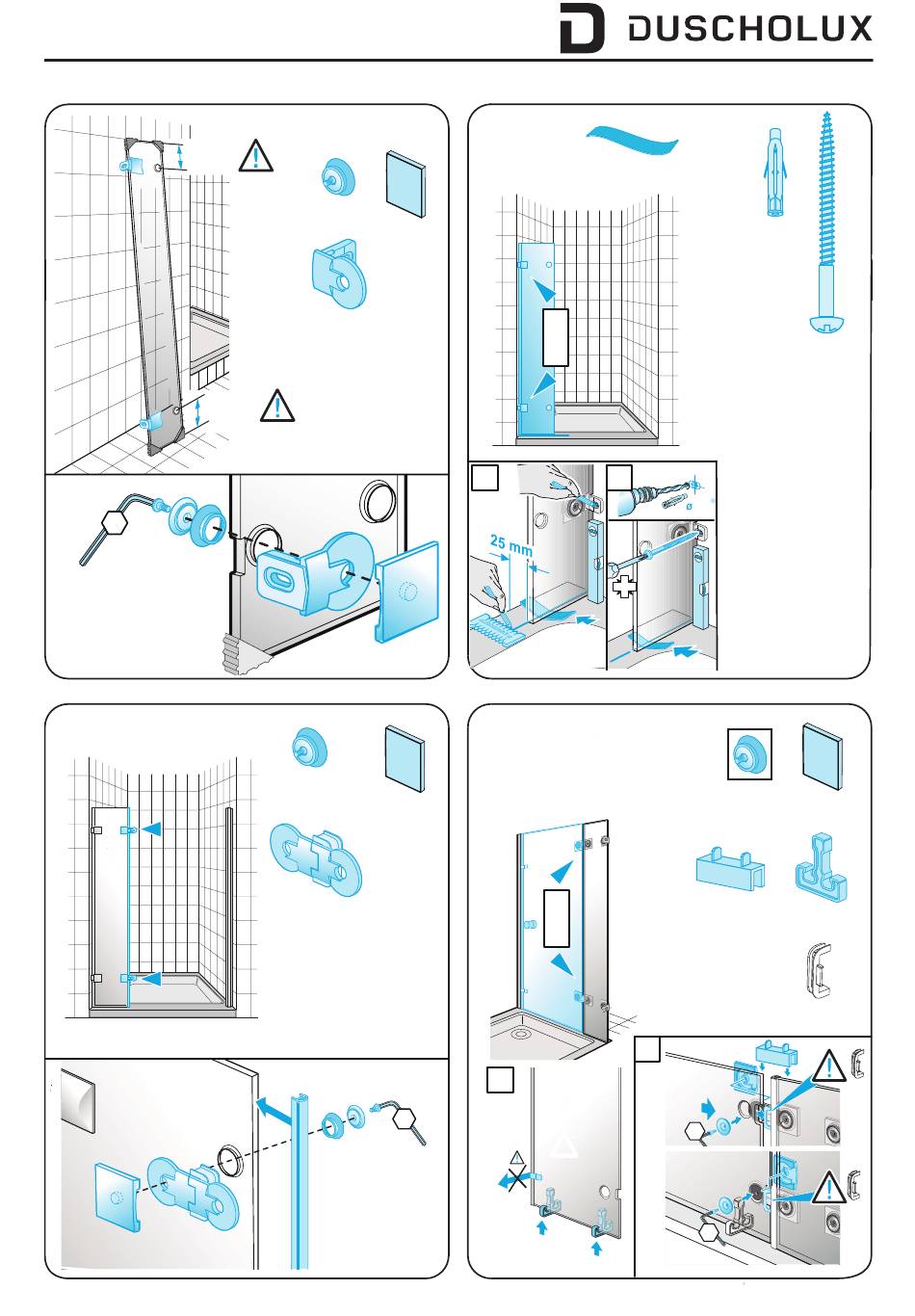 DUSCHOLUX

25 mm

ø